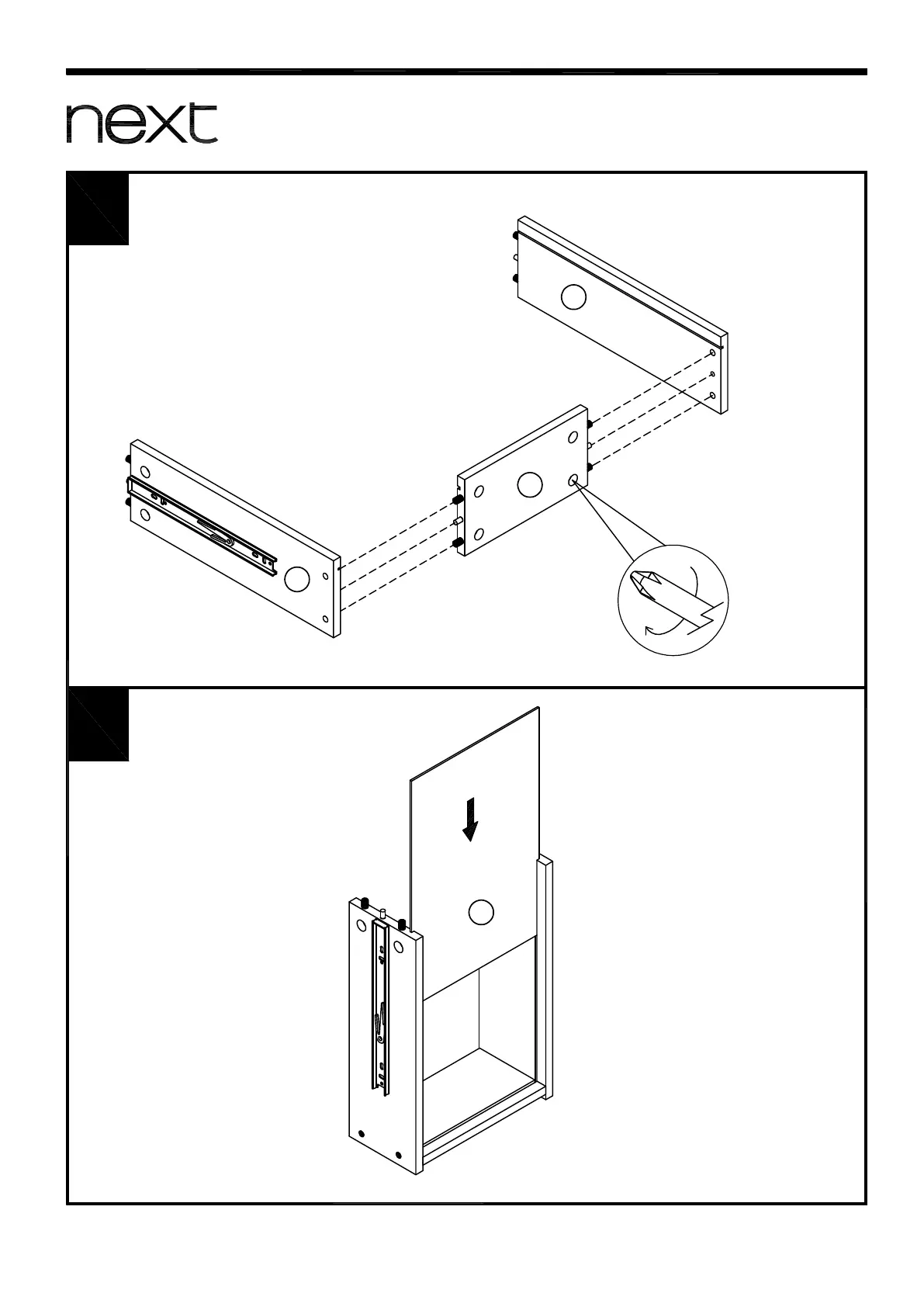 next