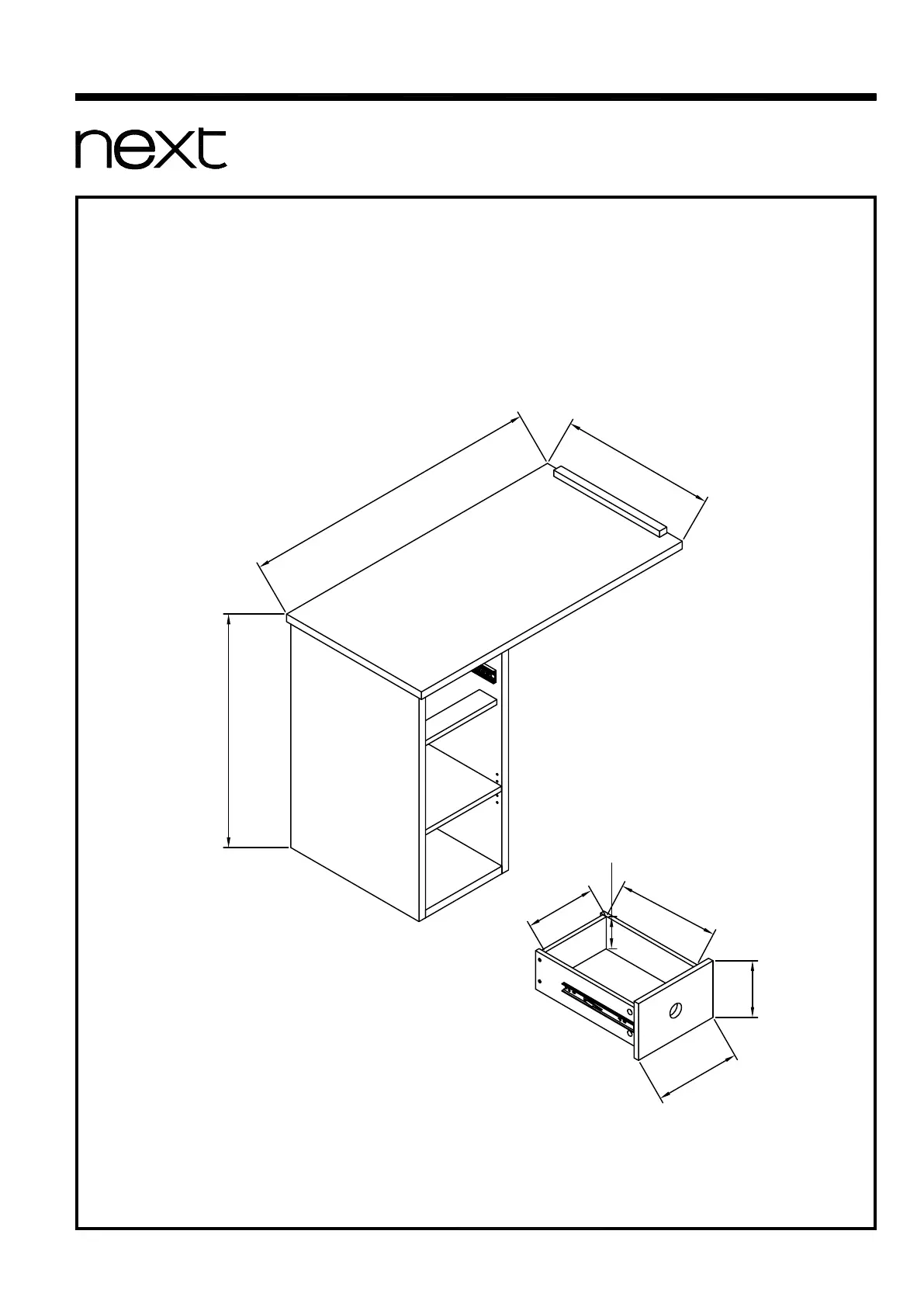 next