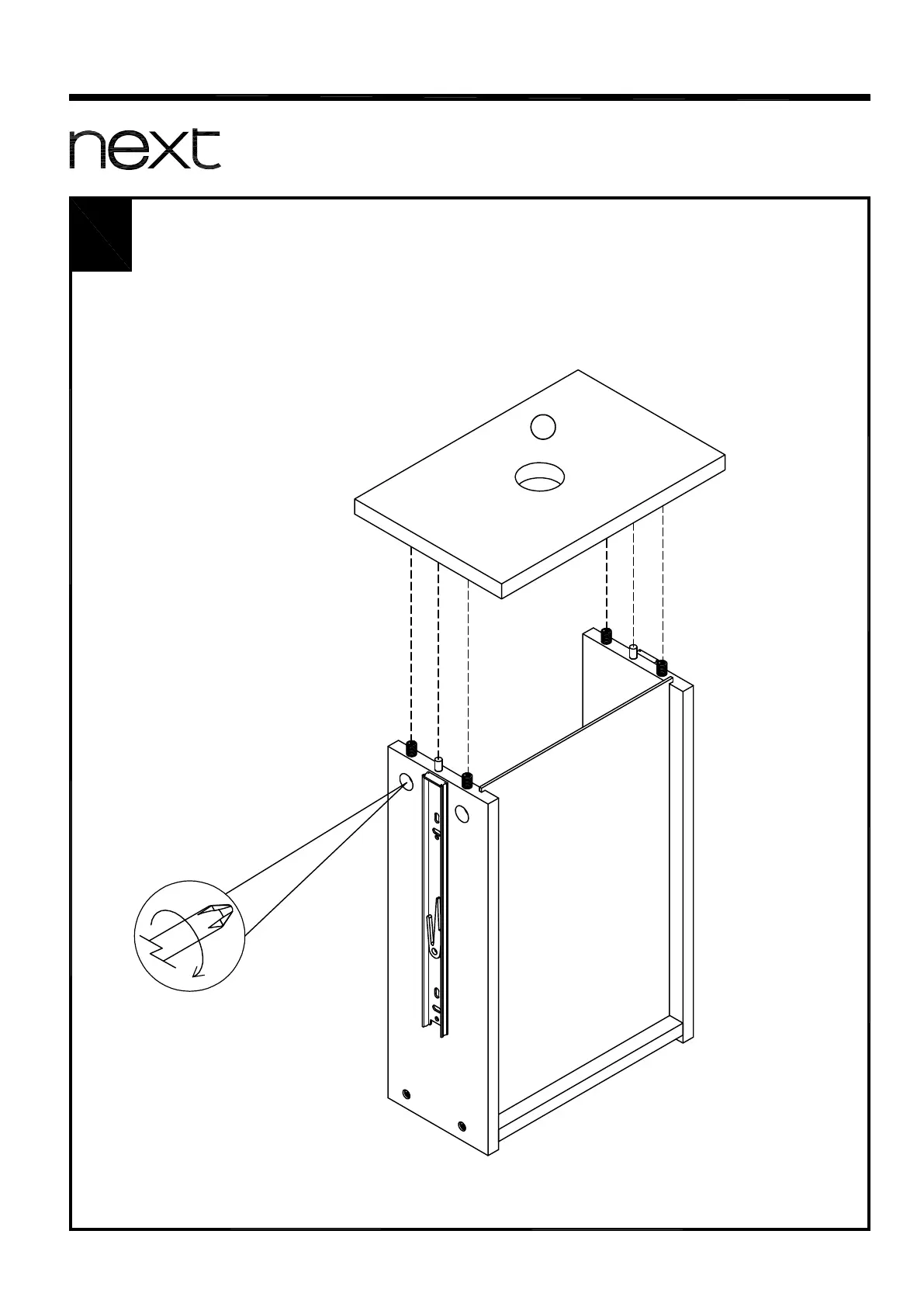 next