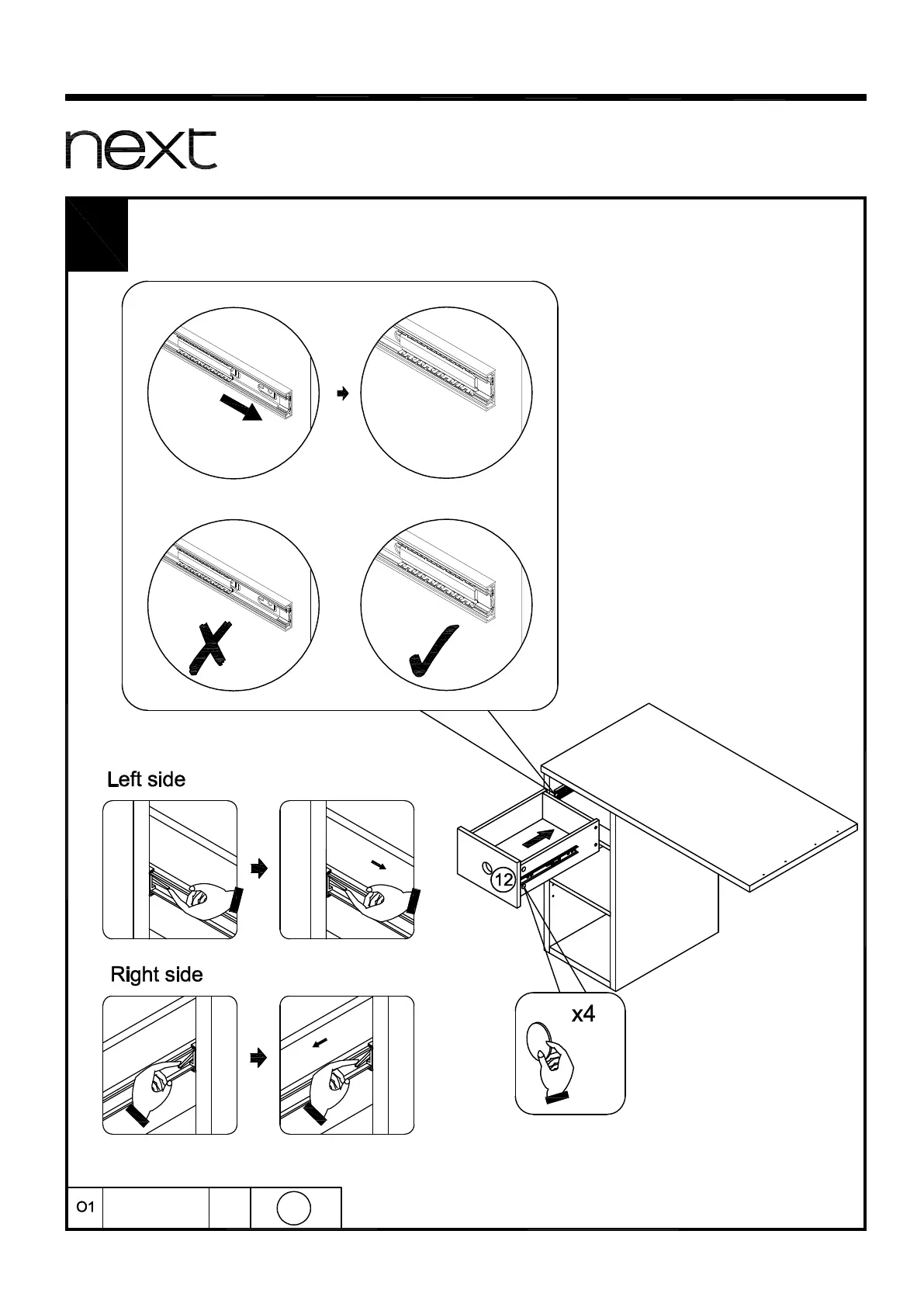 next

Left side

Right side

12

x4

O1