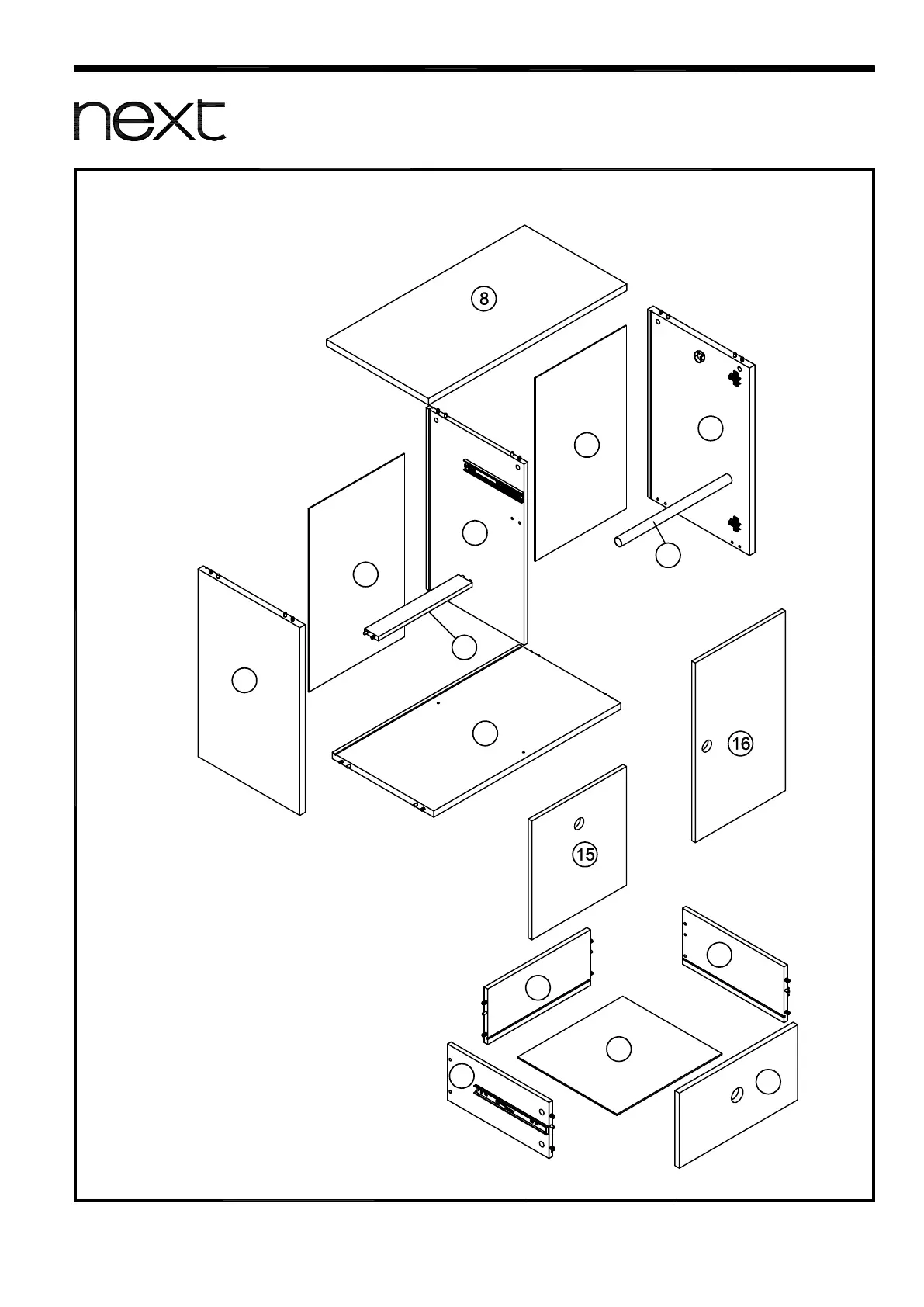 next

8

16

15