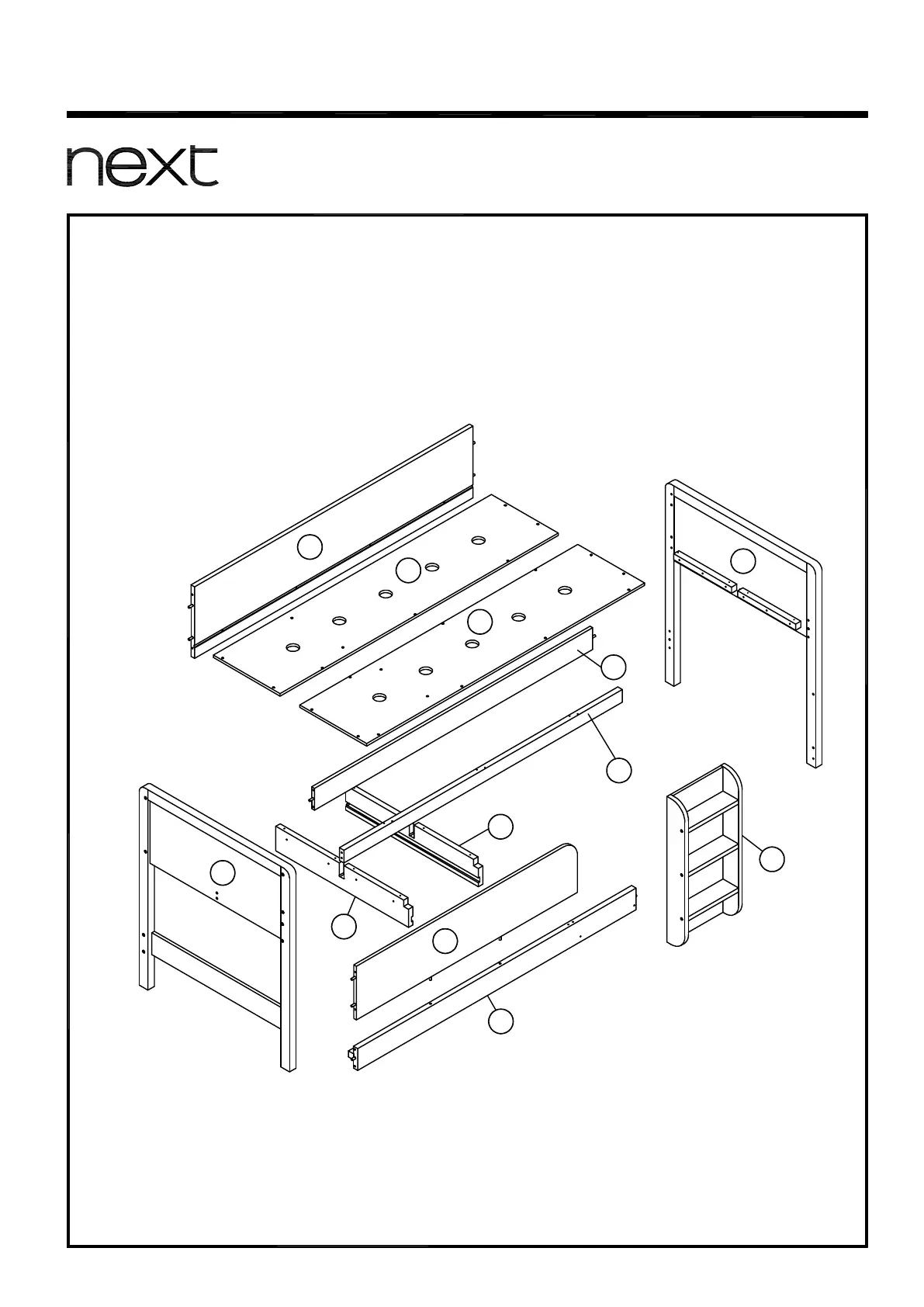 next