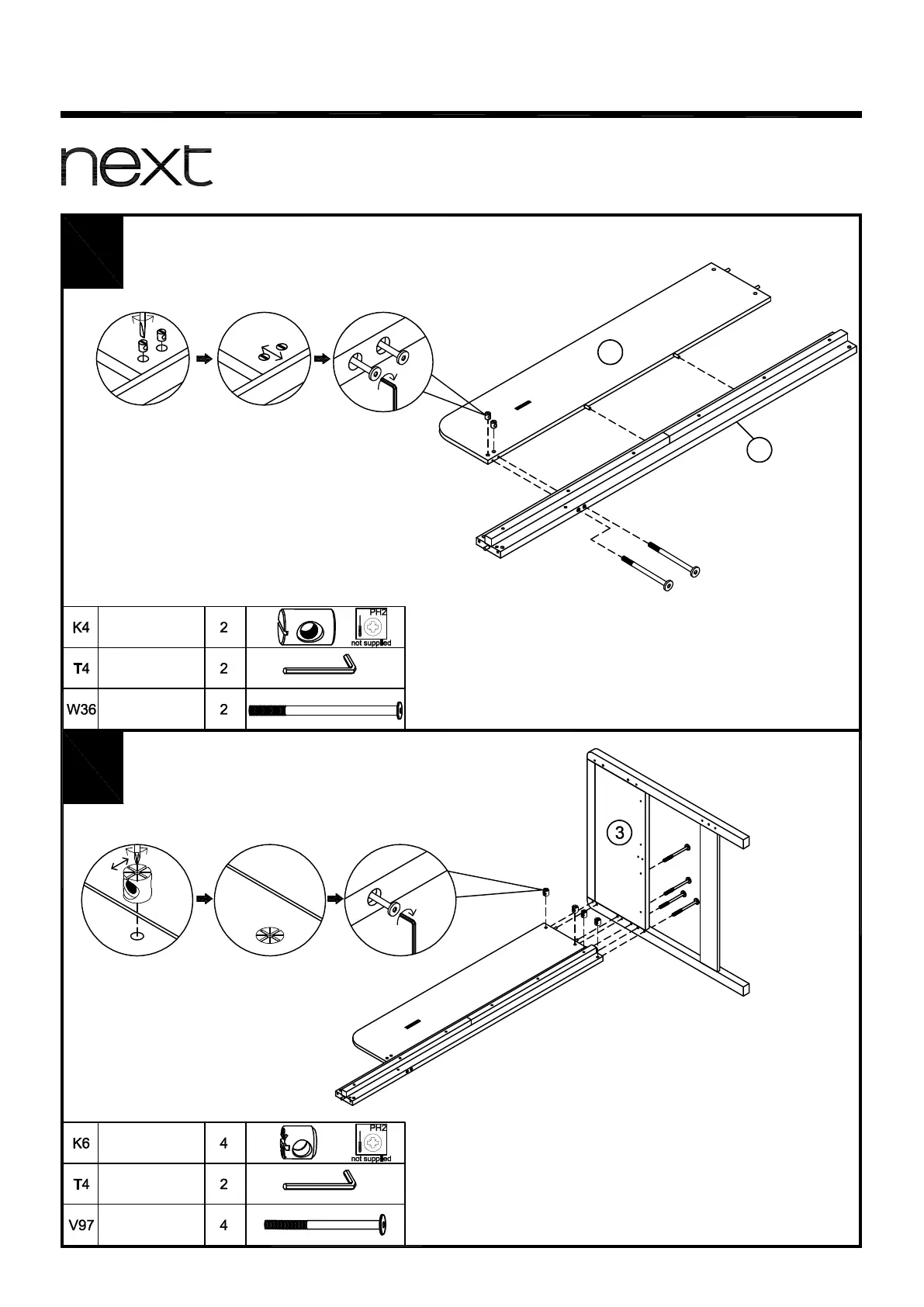 next

| K4 | | 2 | PH2 not supplied |
|---|---|---|---|
| T4 | | 2 | |
| W36 | | 2 | |

3

| K6 | | 4 | PH2 not supplied |
|---|---|---|---|
| T4 | | 2 | |
| V97 | | 4 | |