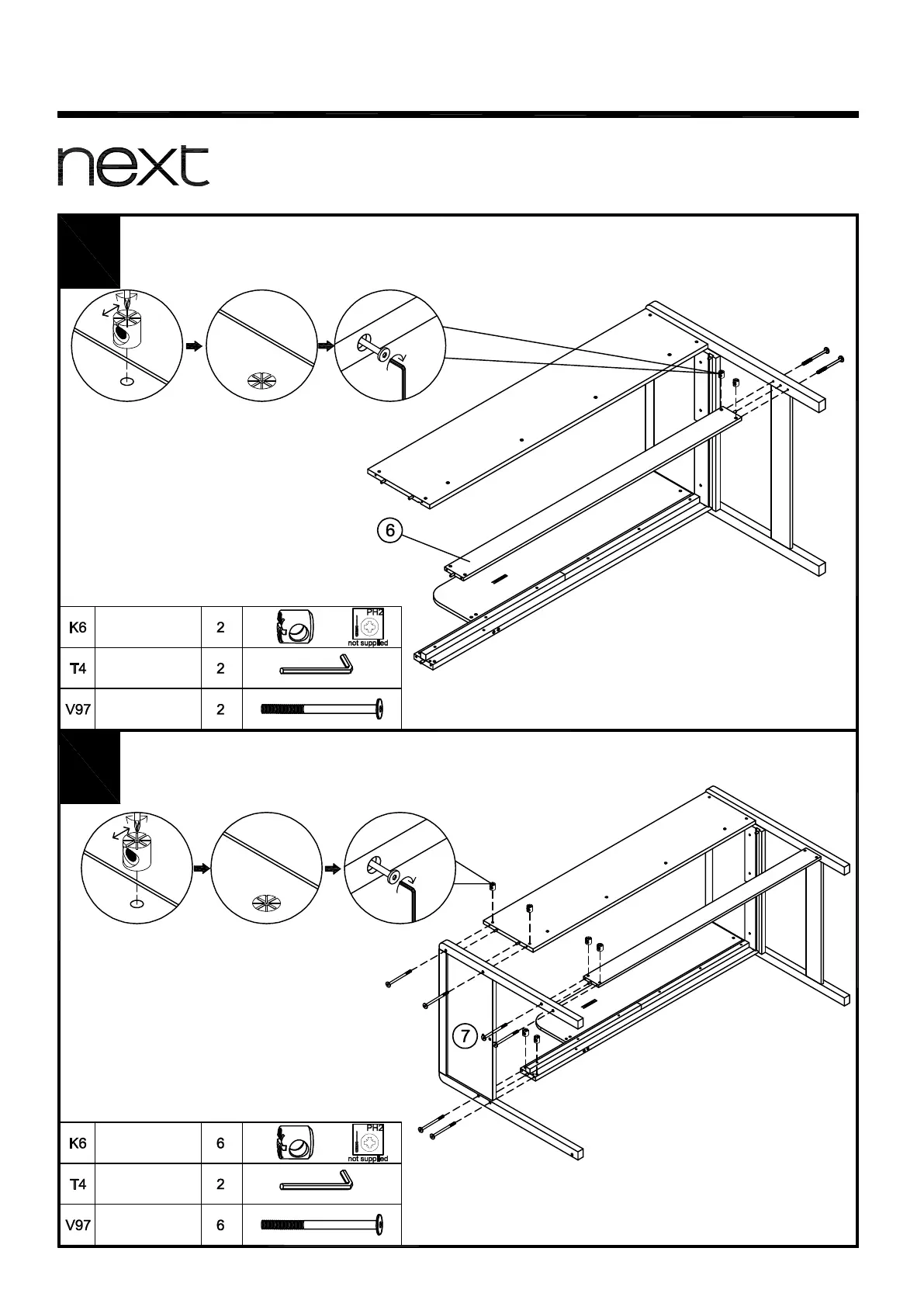 next

6

| K6 | | 2 | PH2 not supplied |
|---|---|---|---|
| T4 | | 2 | |
| V97 | | 2 | |

7

| K6 | | 6 | PH2 not supplied |
|---|---|---|---|
| T4 | | 2 | |
| V97 | | 6 | |