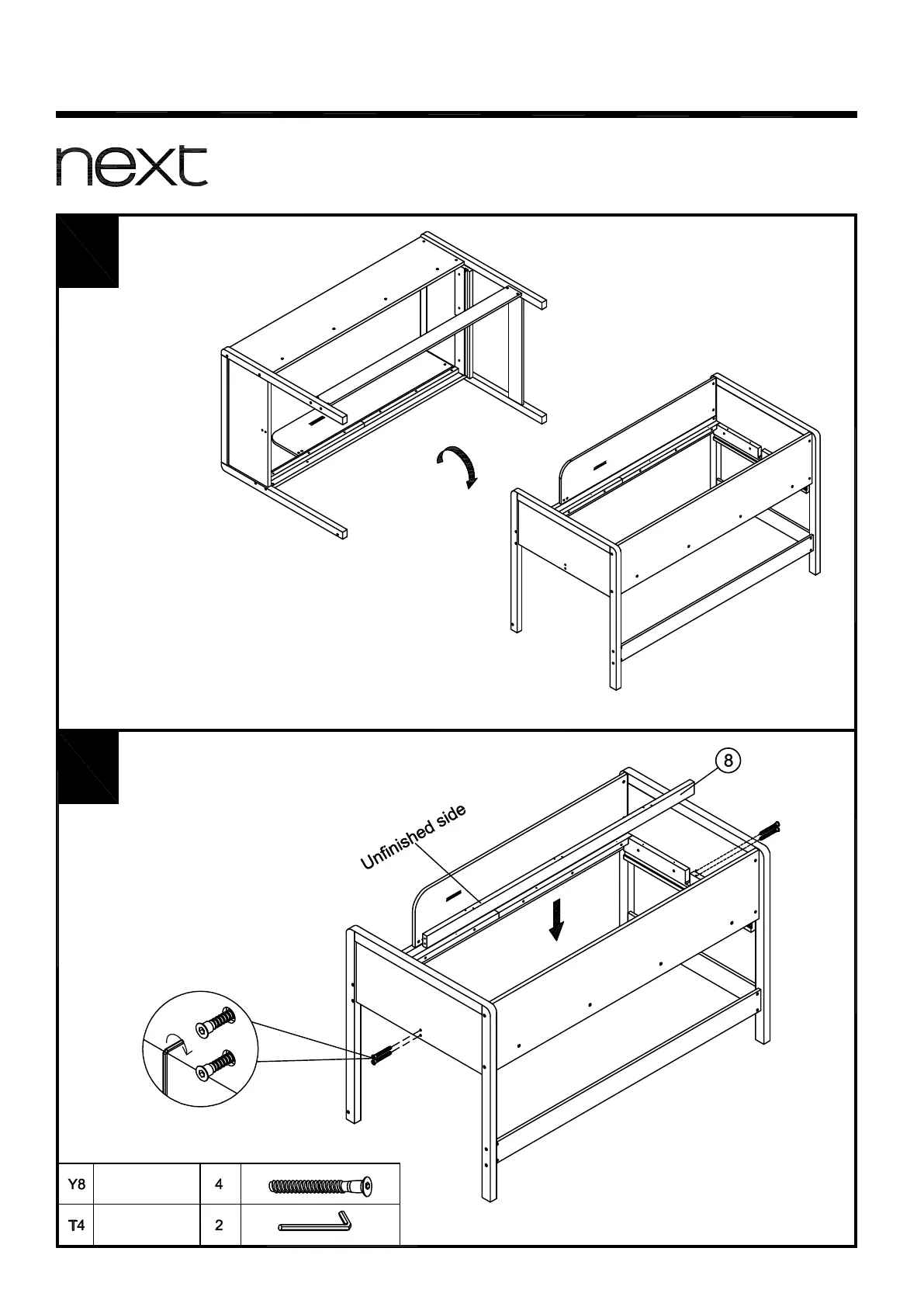 next

8

Unfinished side

| Y8 |  | 4 |  |
|---|---|---|---|
| T4 |  | 2 |  |