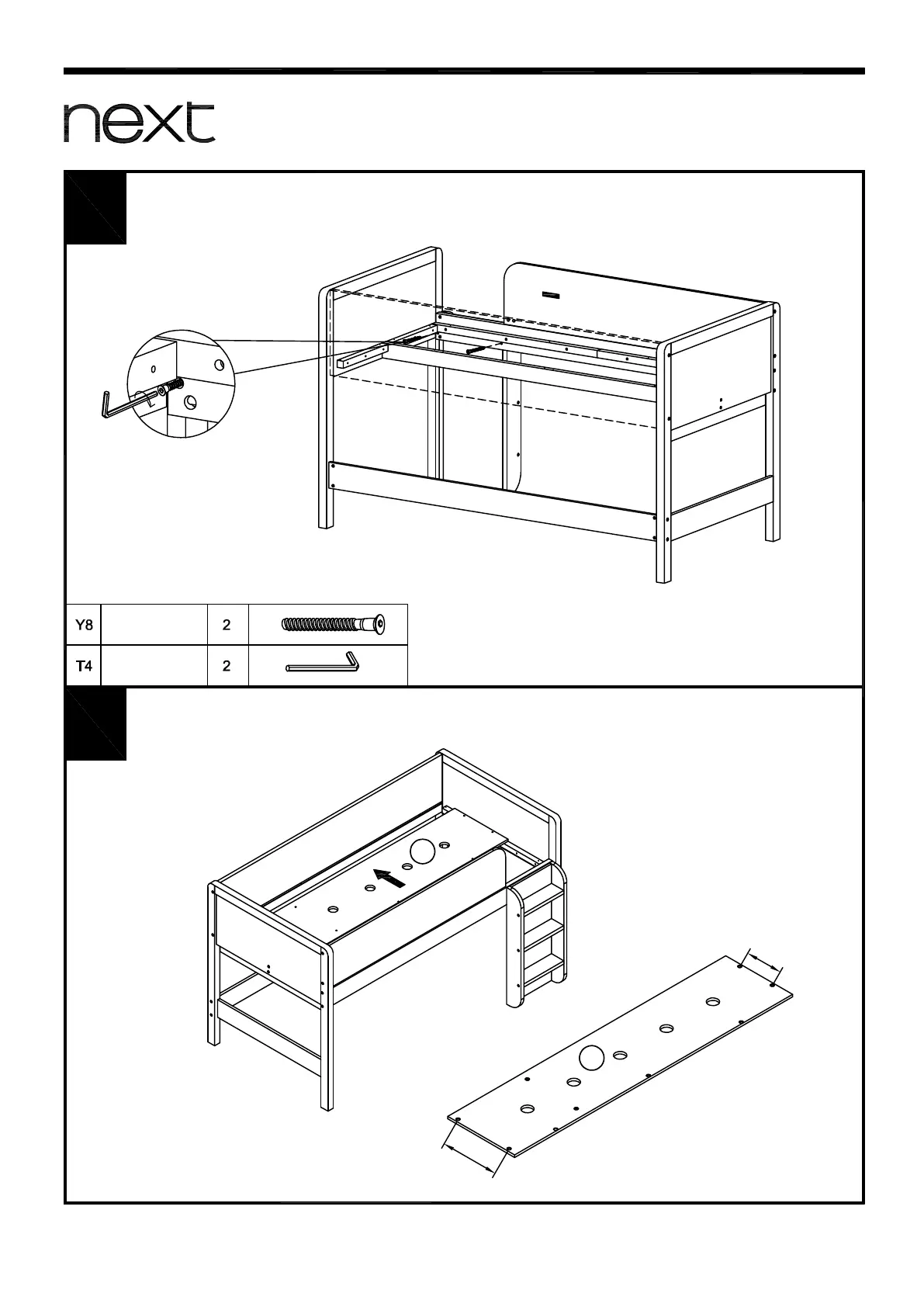 next

| Y8 | | 2 | |
|---|---|---|---|
| T4 | | 2 | |