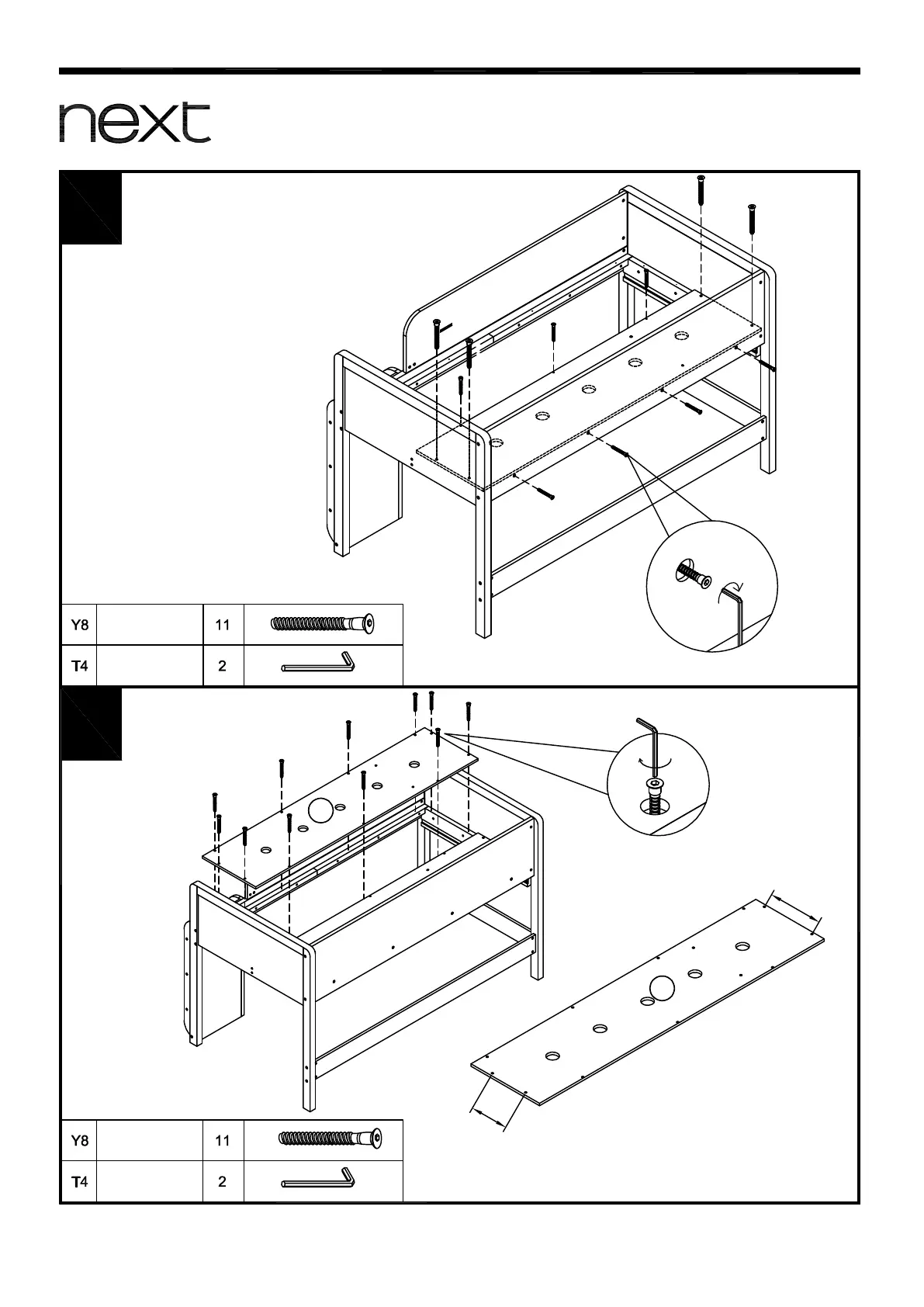 next

| Y8 | | 11 | |
|---|---|---|---|
| T4 | | 2 | |

| Y8 | | 11 | |
|---|---|---|---|
| T4 | | 2 | |