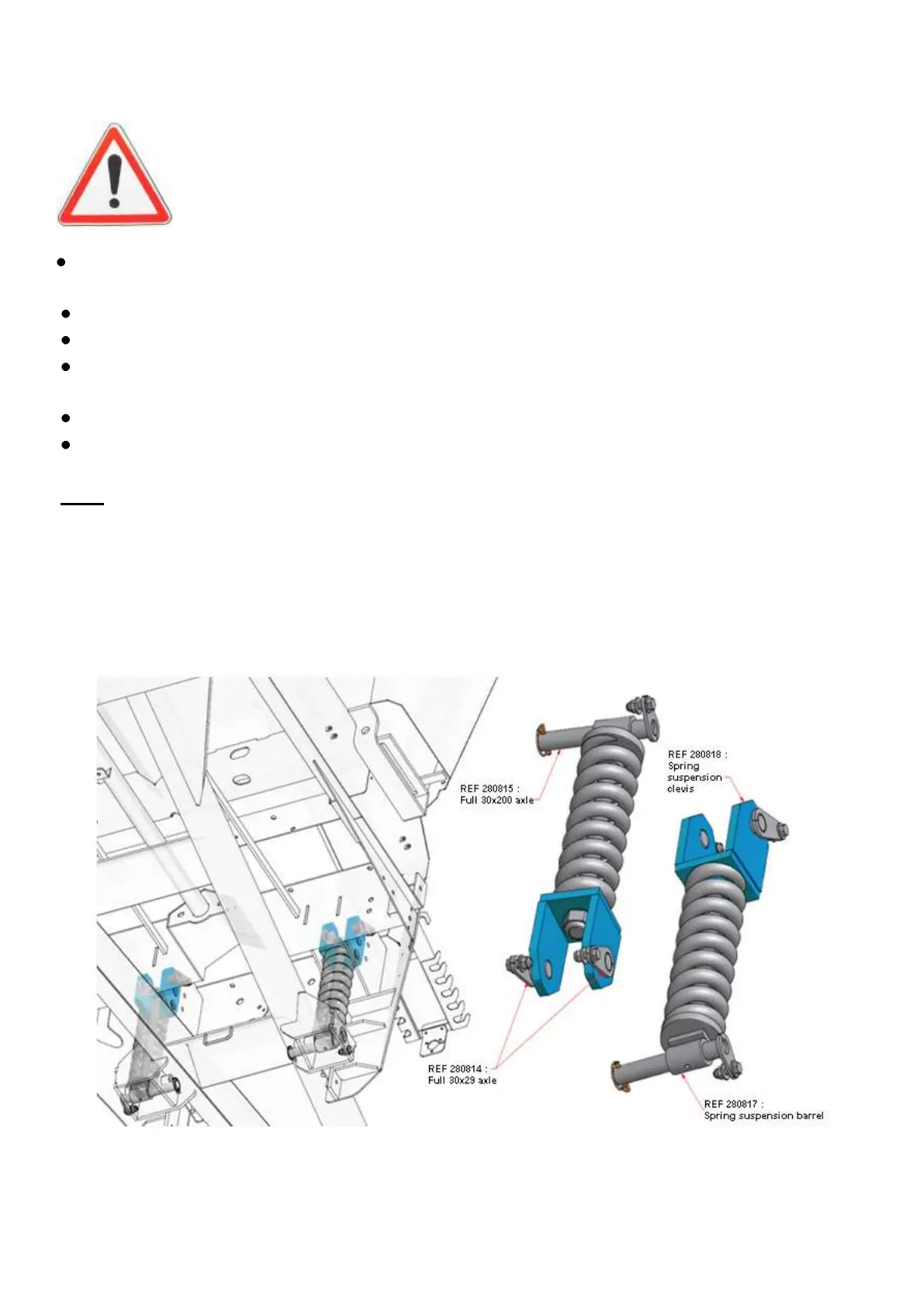 REF 280815 :
Full 30x200 axle

REF 280818 :
Spring
suspension
clevis

REF 280814 :
Full 30x29 axle

REF 280817 :
Spring suspension barrel