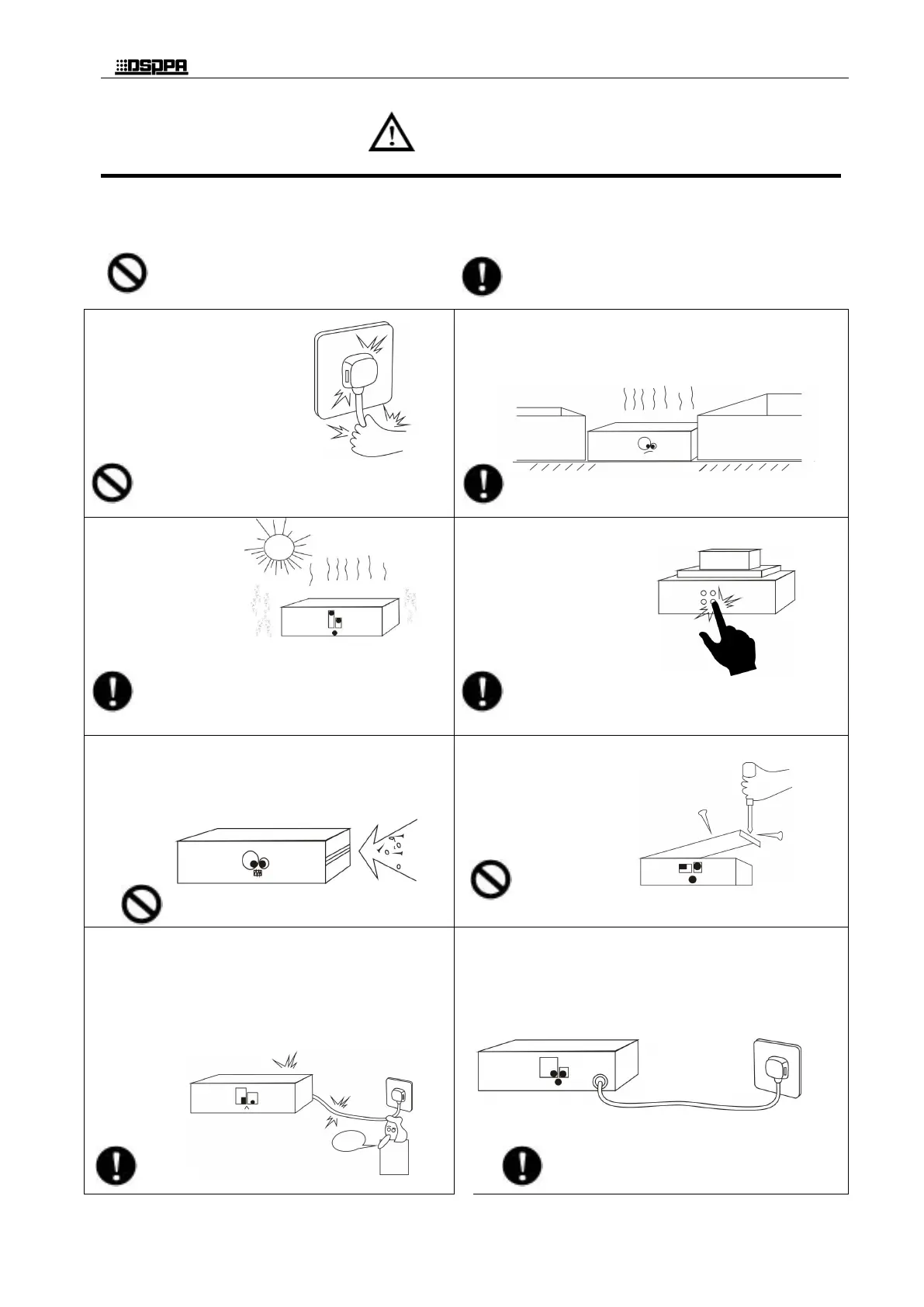 DSPPA