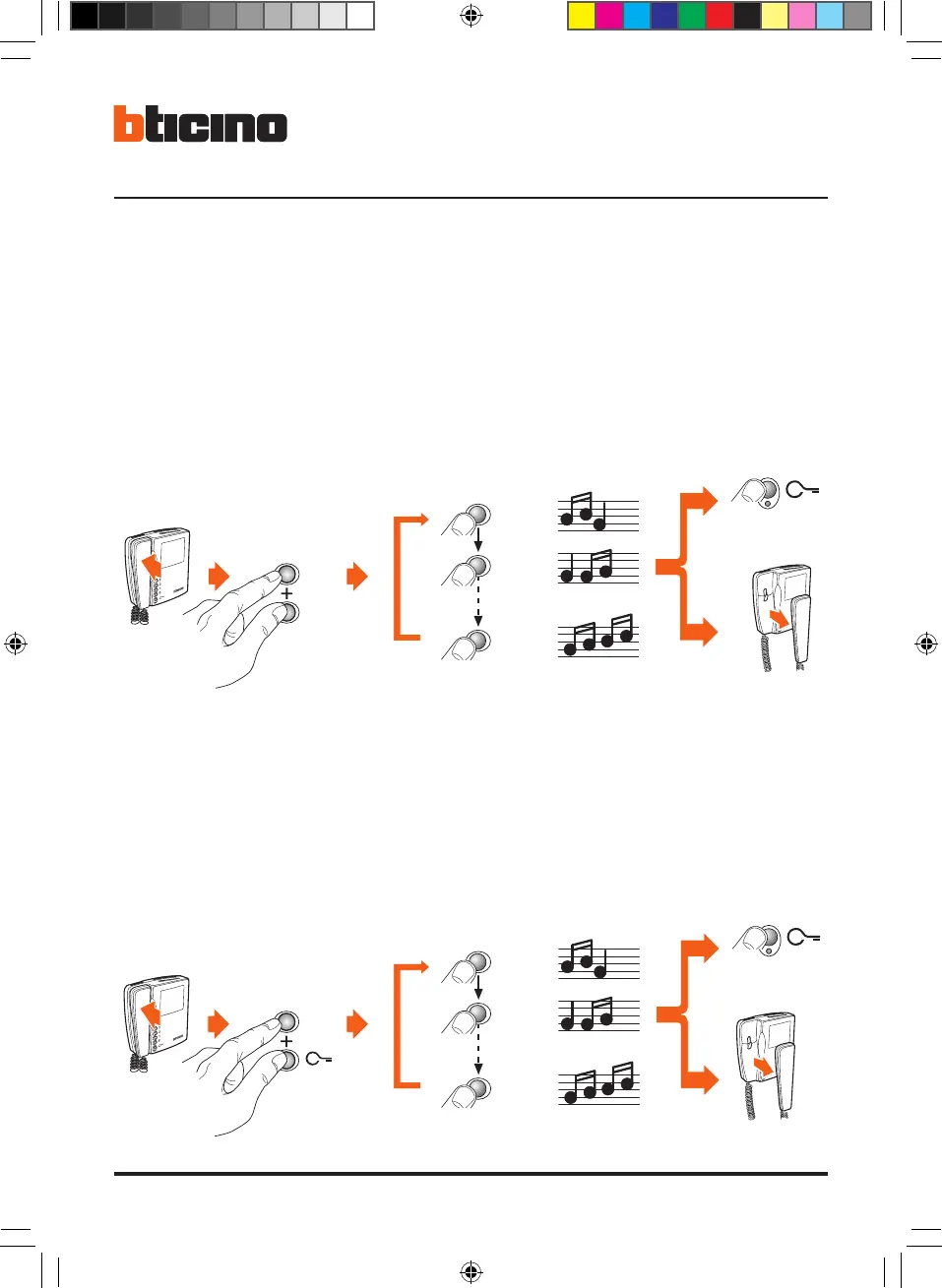 bticino

+

+