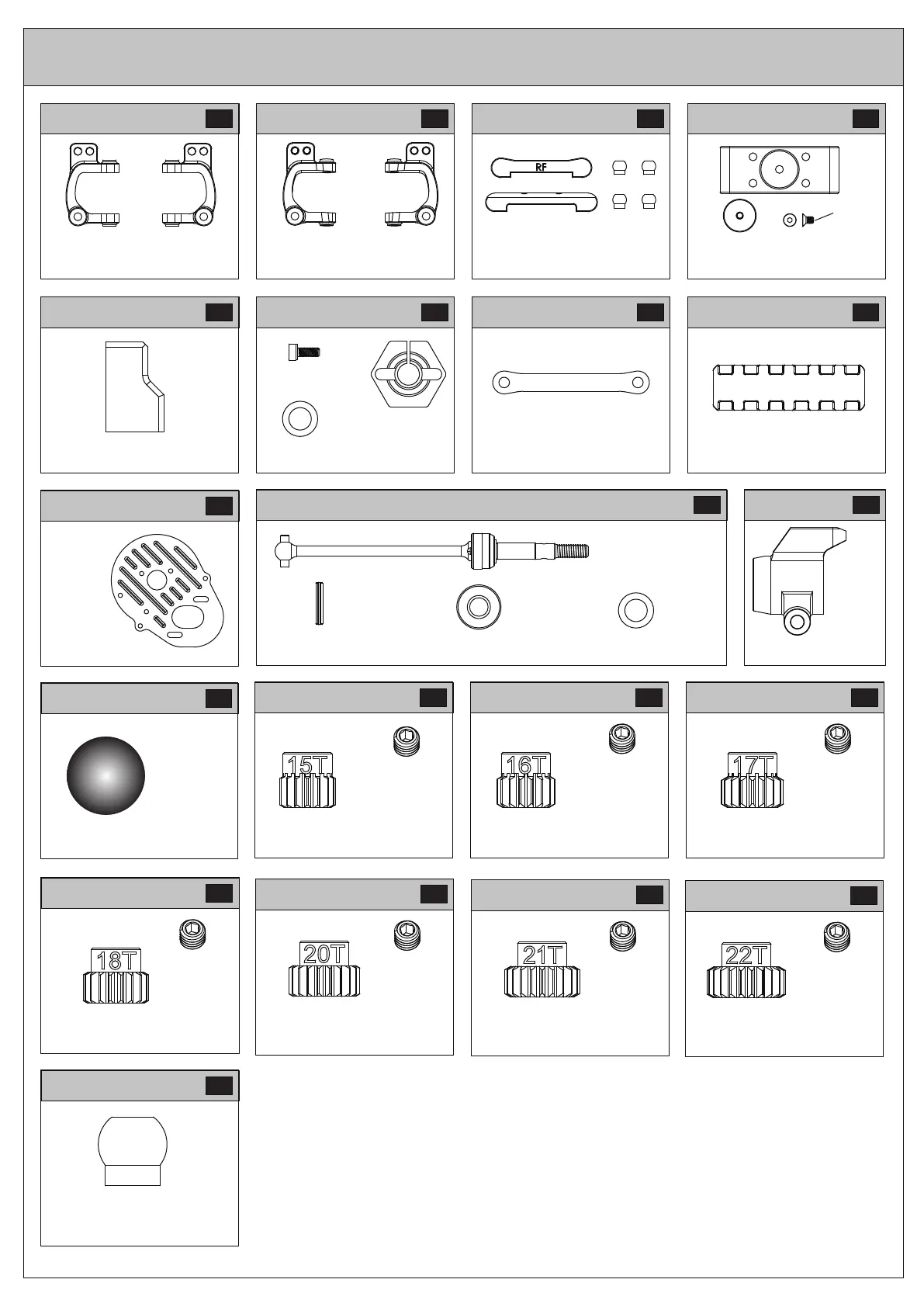 RF

15T

16T

17T

18T

20T

21T

22T