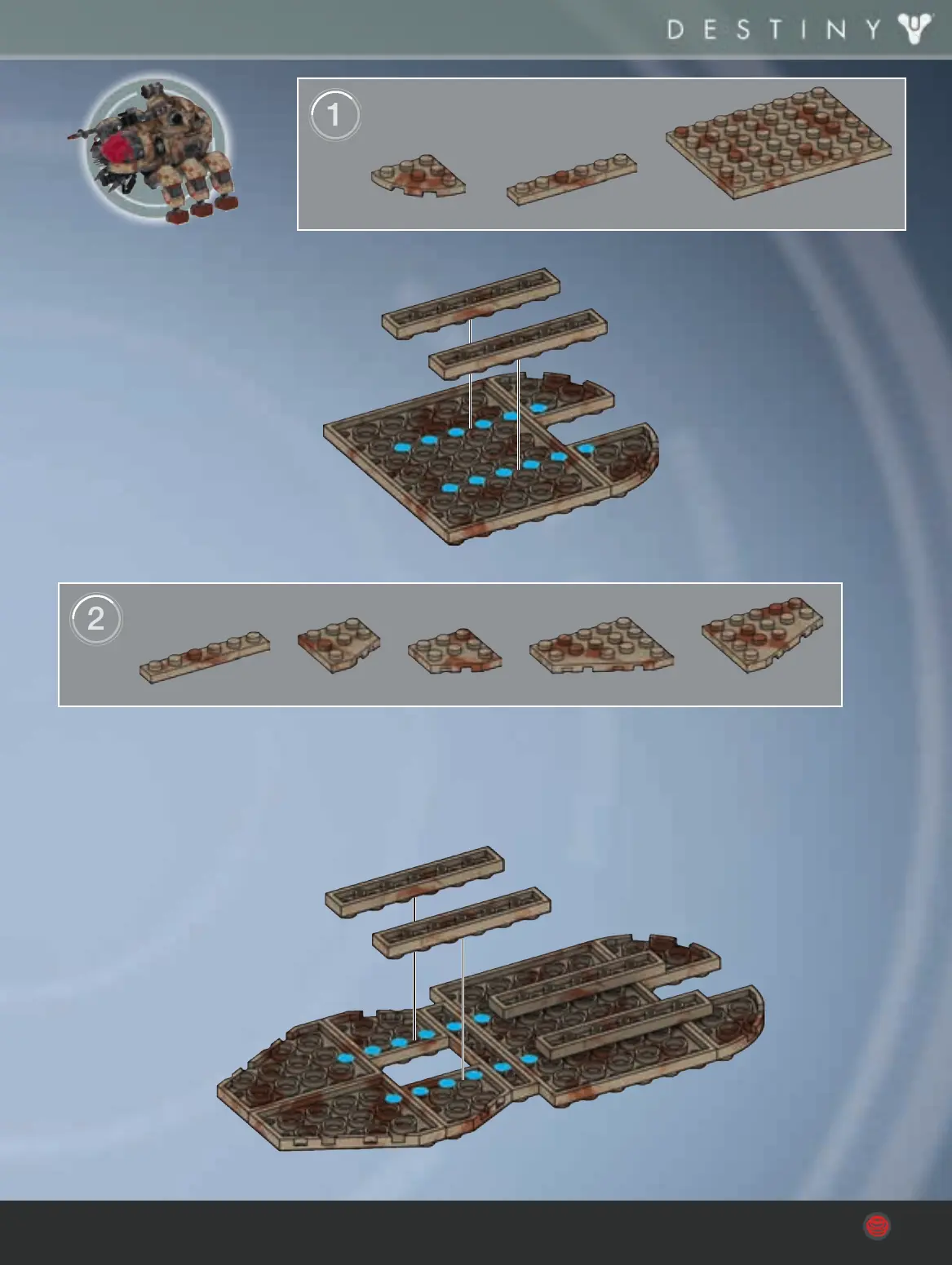 DESTINY

1

2