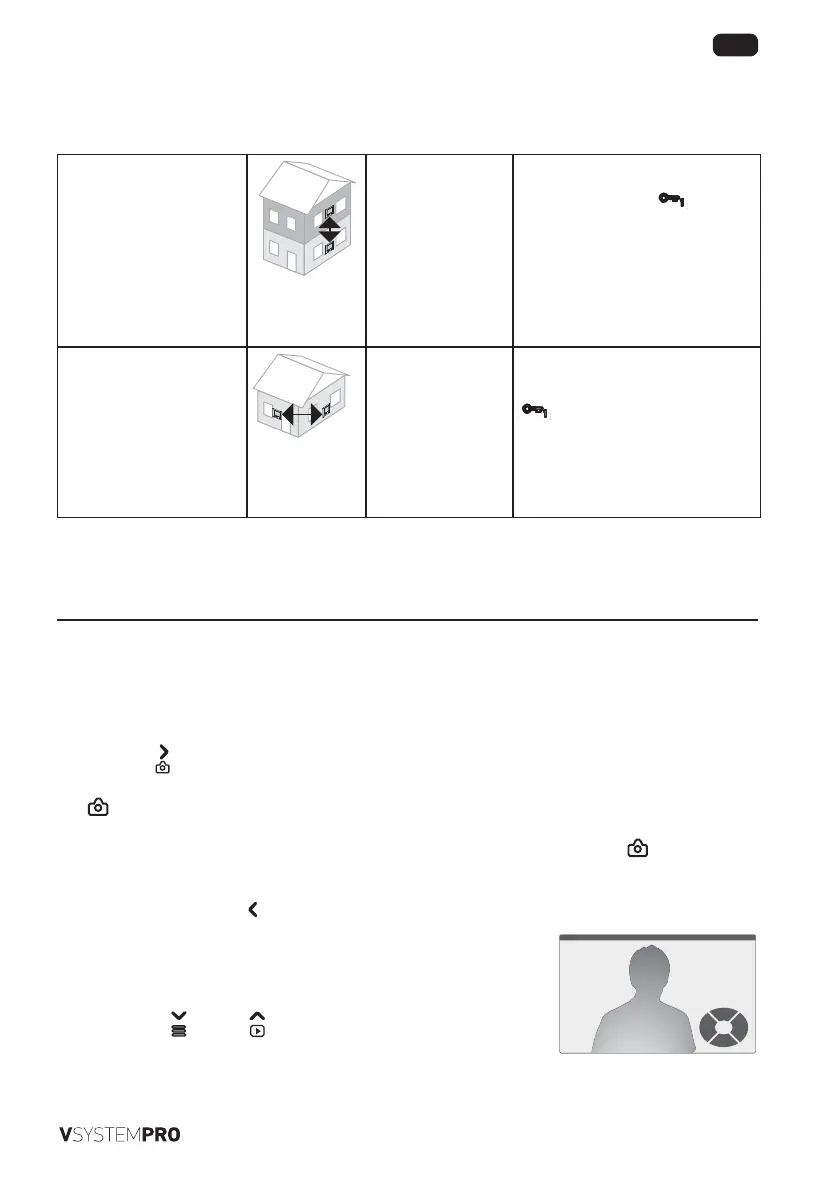 VSYSTEMPRO