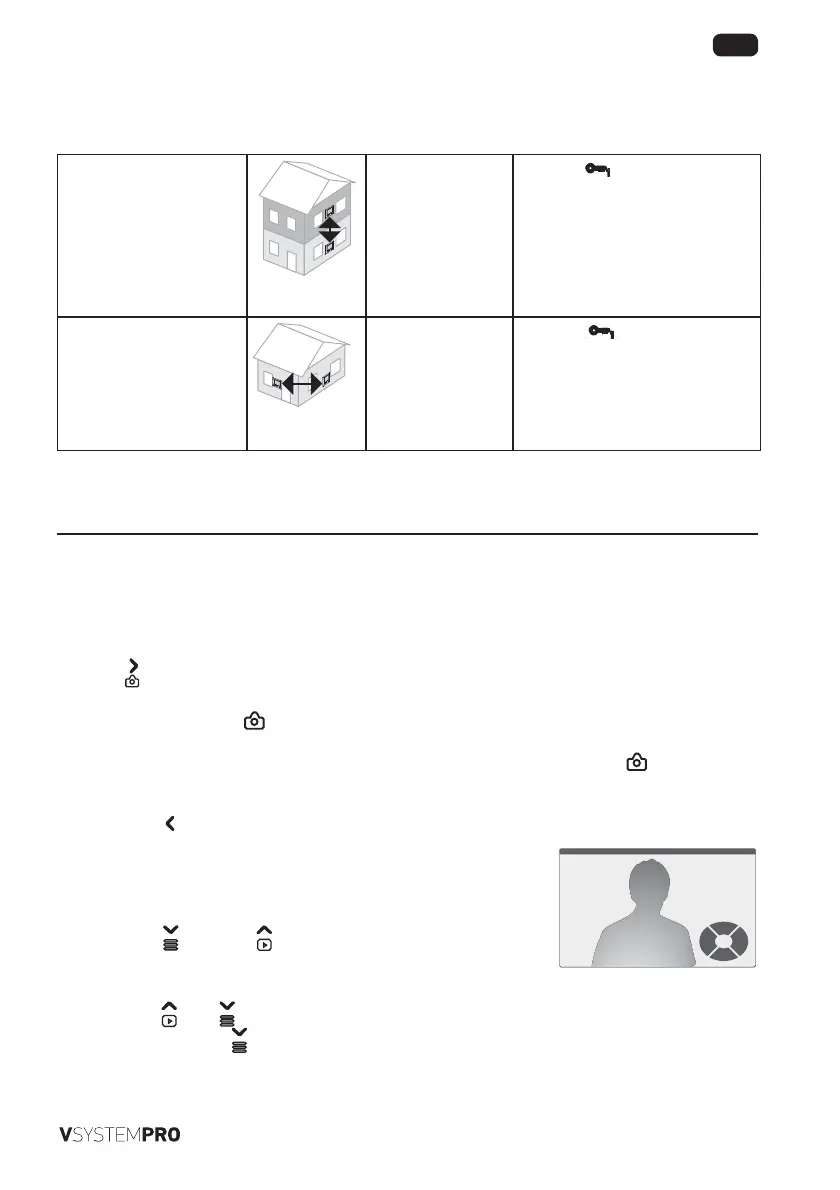 VSYSTEMPRO