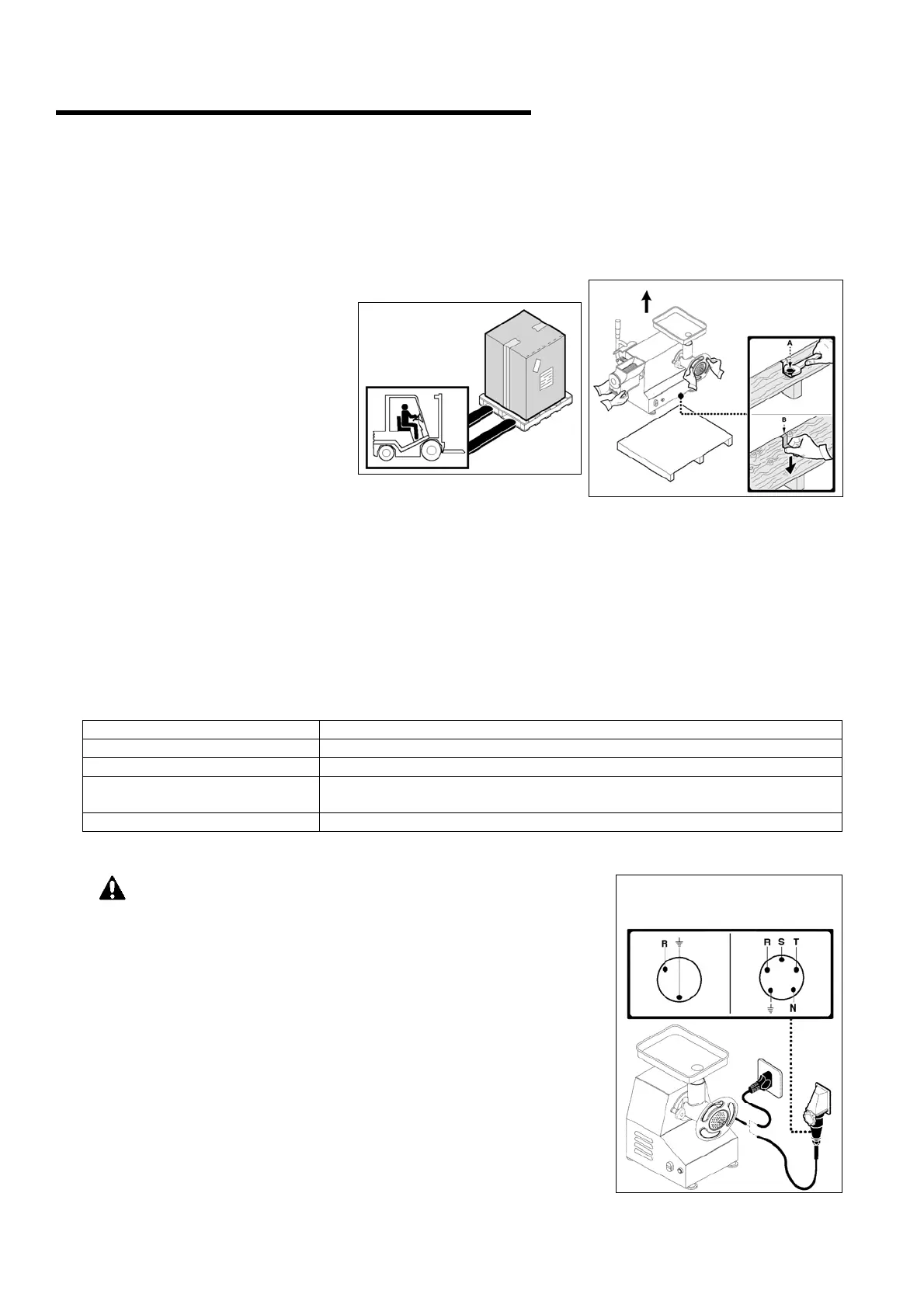 A

B

R

R S T

N