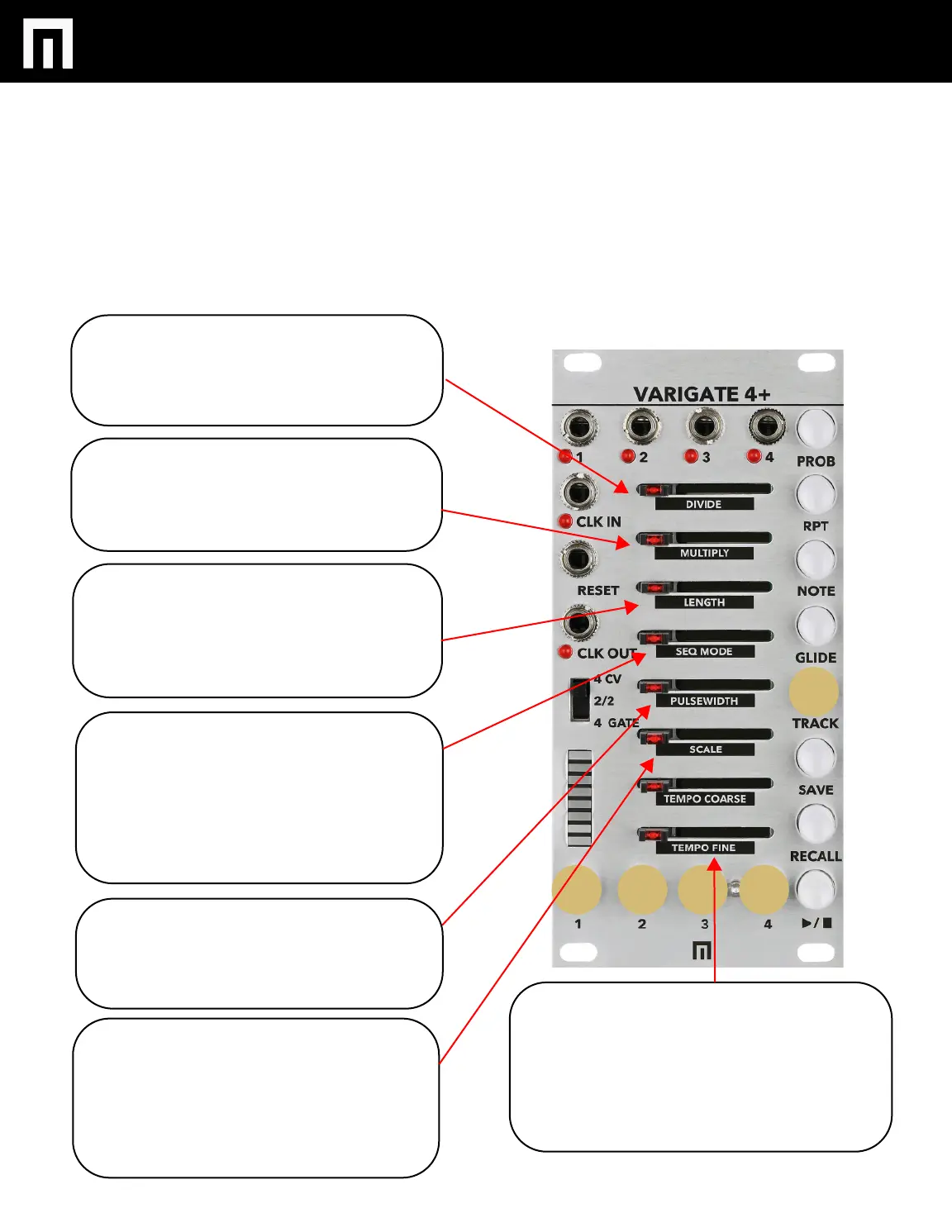 VARIGATE 4+

1 2 3 4

PROB

CLK IN

DIVIDE

RPT

MULTIPLY

RESET

NOTE

LENGTH

CLK OUT

SEQ MODE

GLIDE

4 CV

2/2

4 GATE

PULSEWIDTH

TRACK

SCALE

SAVE

TEMPO COARSE

RECALL

TEMPO FINE

1 2 3 4

▶/■