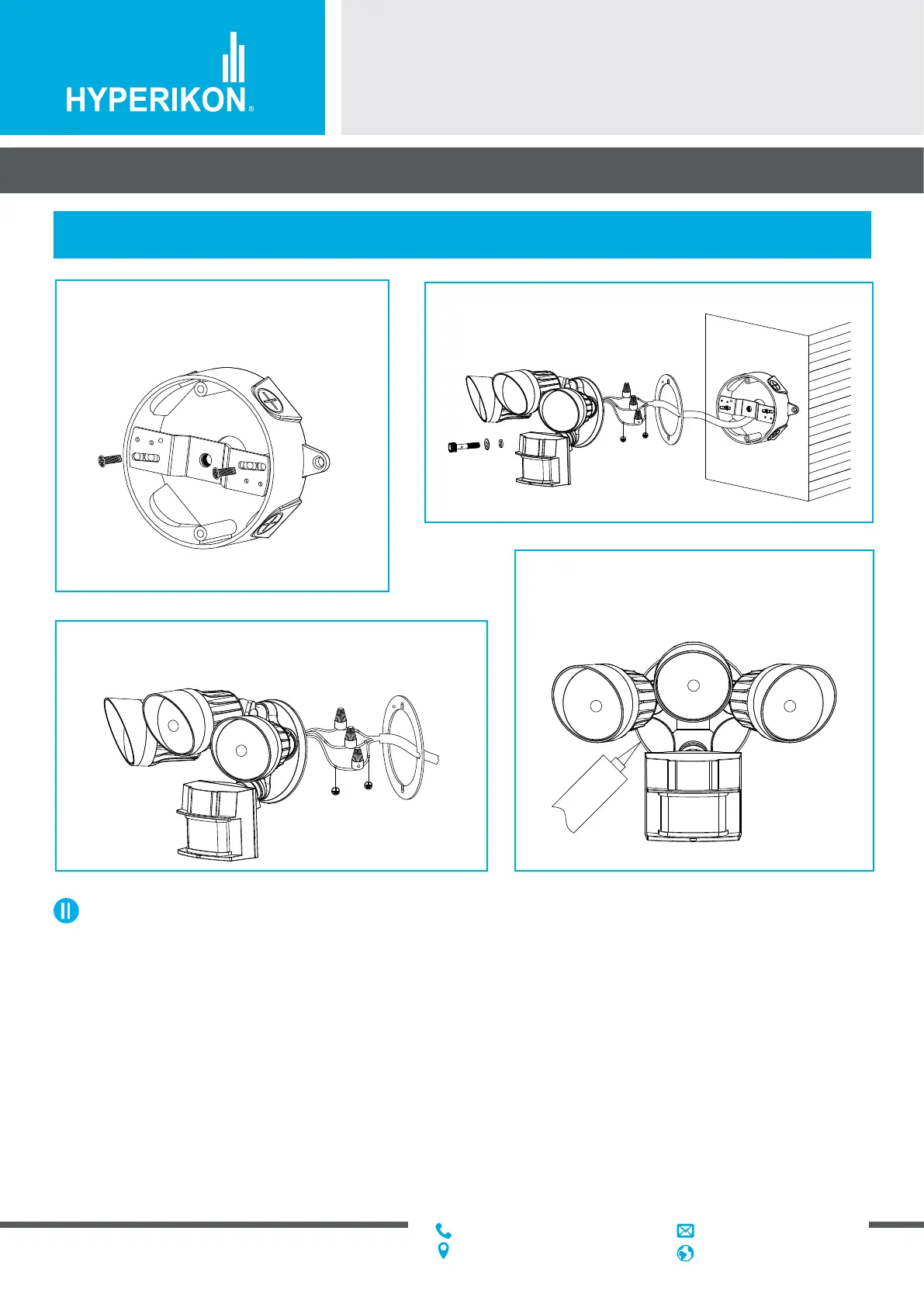 HYPERIKON®