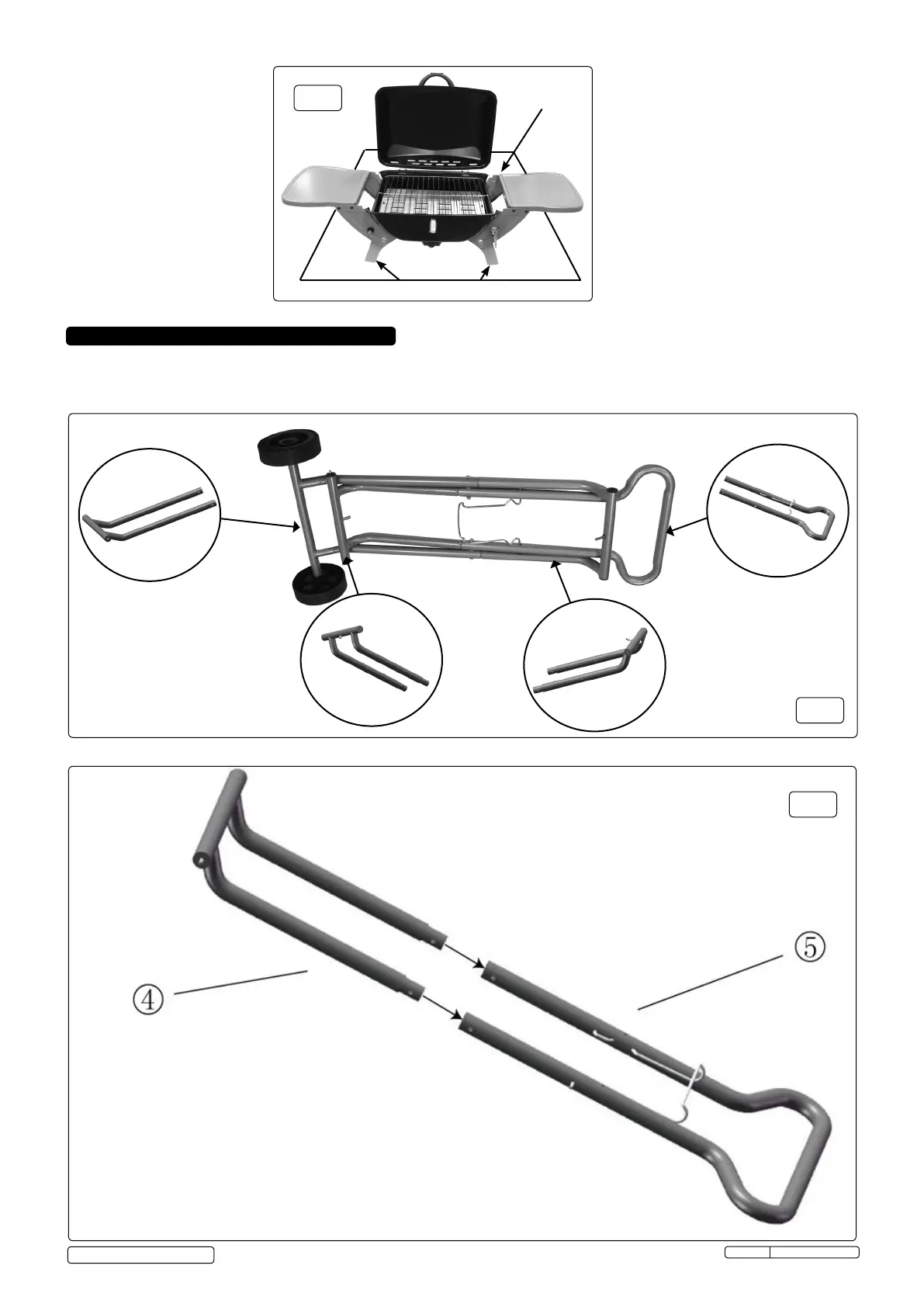 ④

⑤