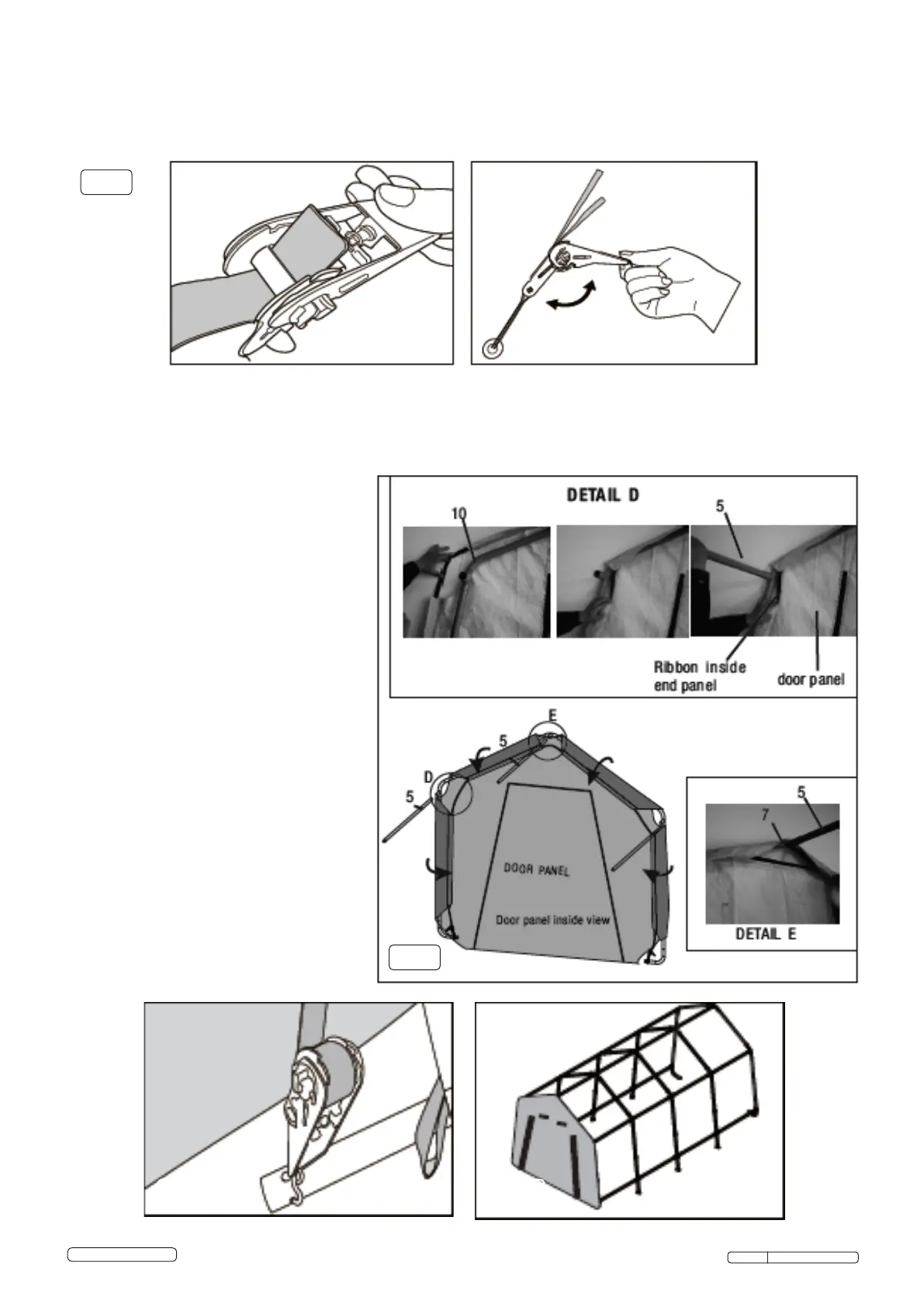 DETAIL D

10

5

Ribbon inside end panel

door panel

E

5

D

5

DOOR PANEL

Door panel inside view

5

7

DETAIL E