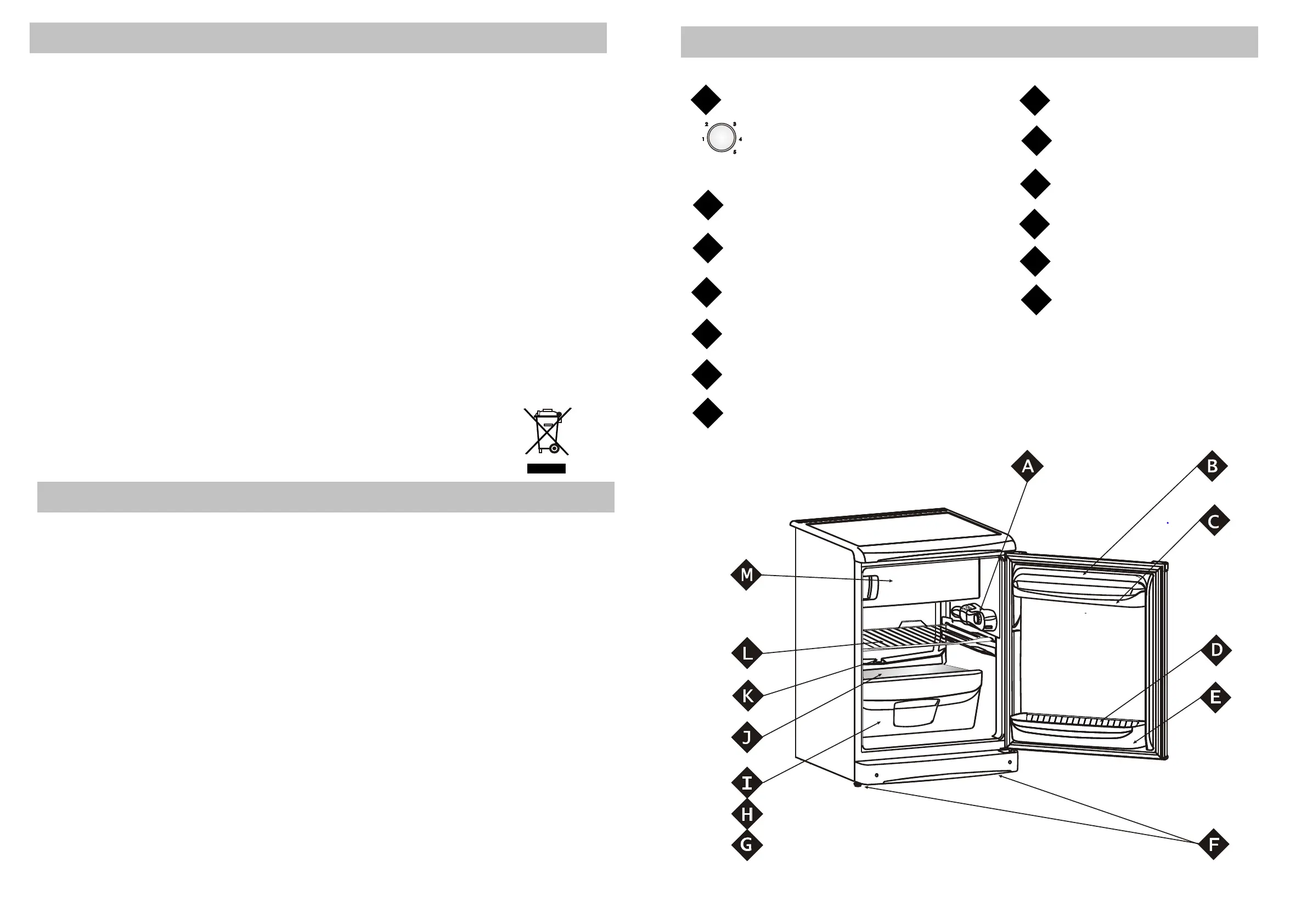 2 3
1 4
5

A
B
C
M
L
K
J
I
H
G
D
E
F