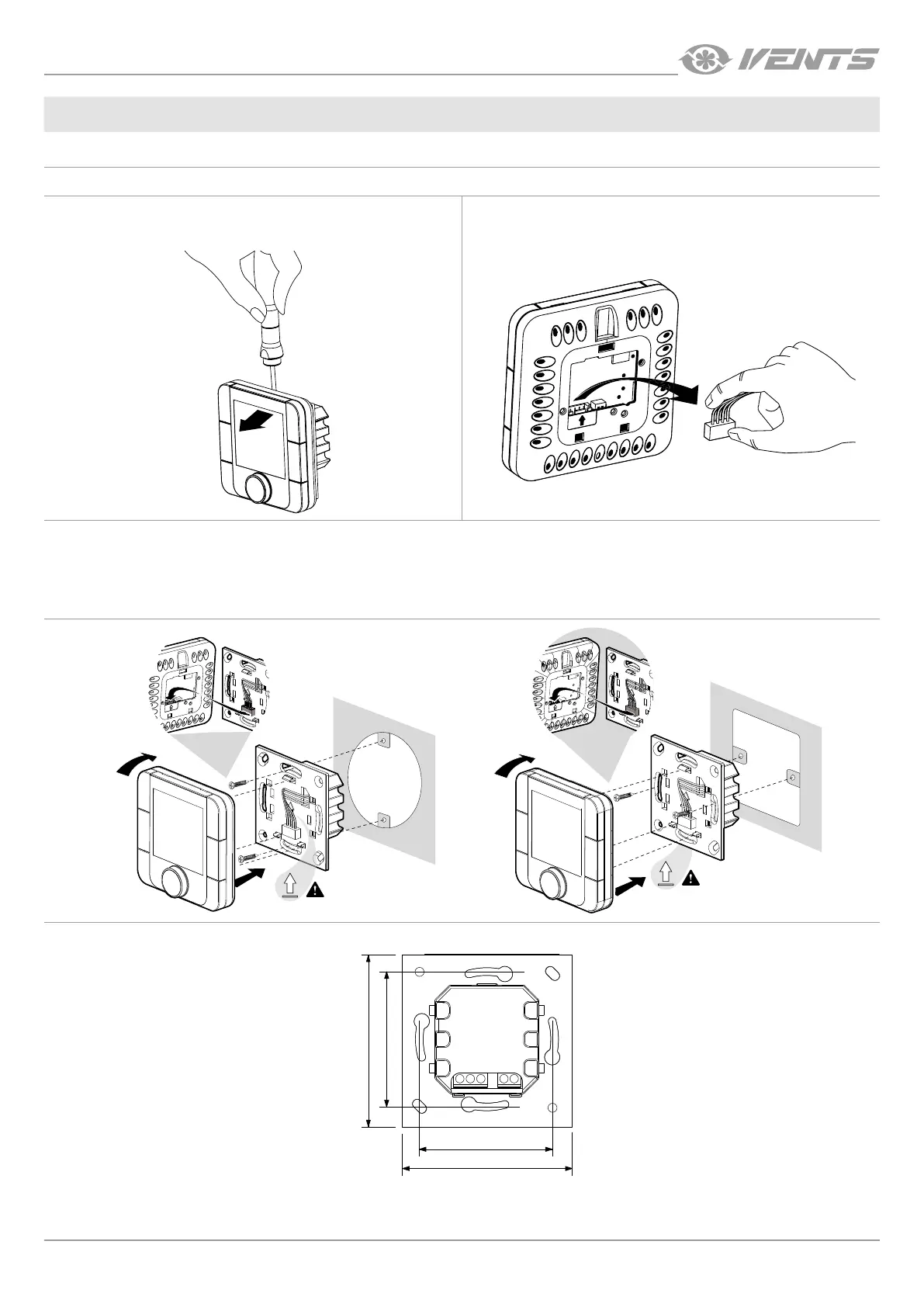 VENTS