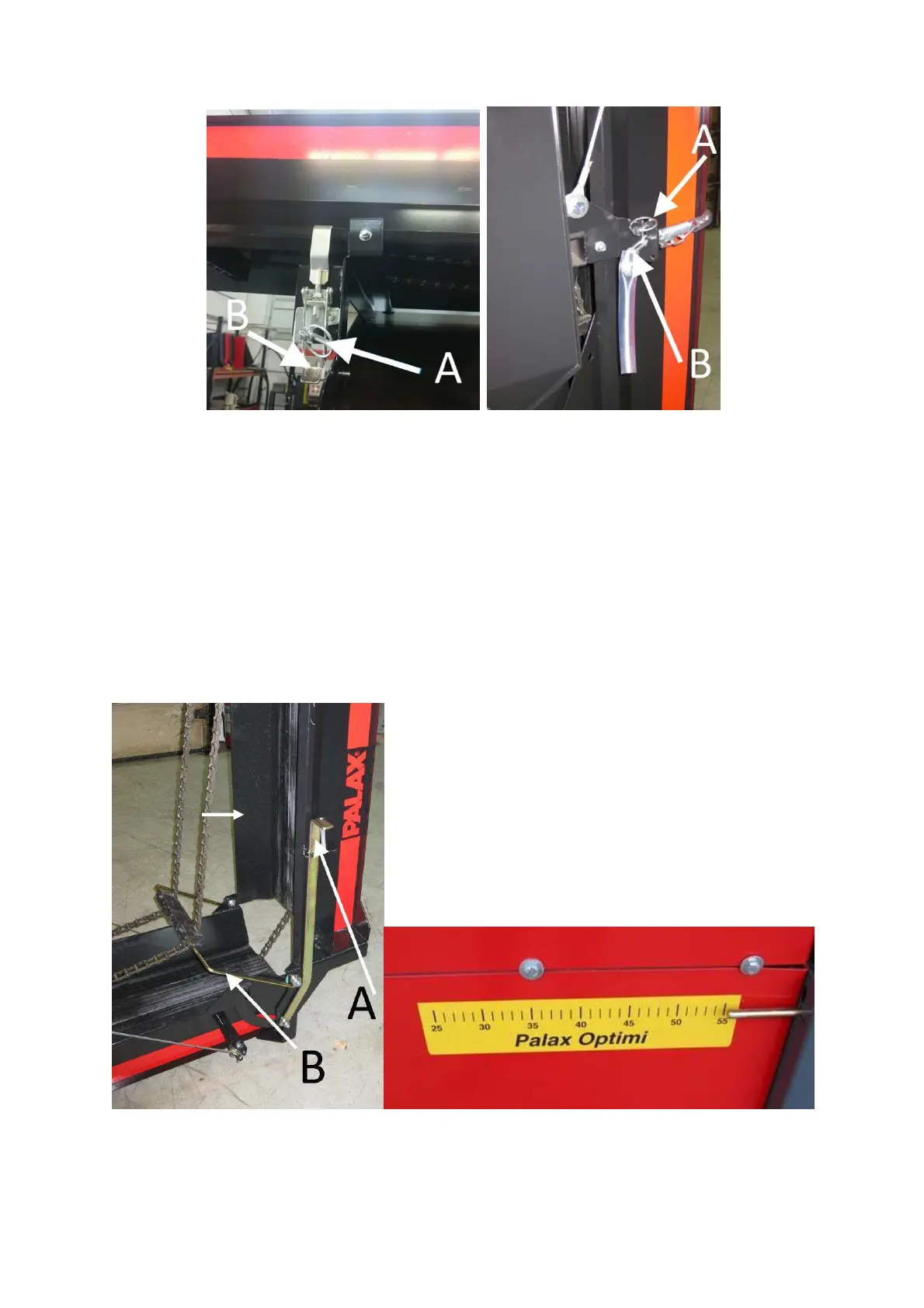 B
A
A
B

PALAX
A
B

25 30 35 40 45 50 55
Palax Optimi