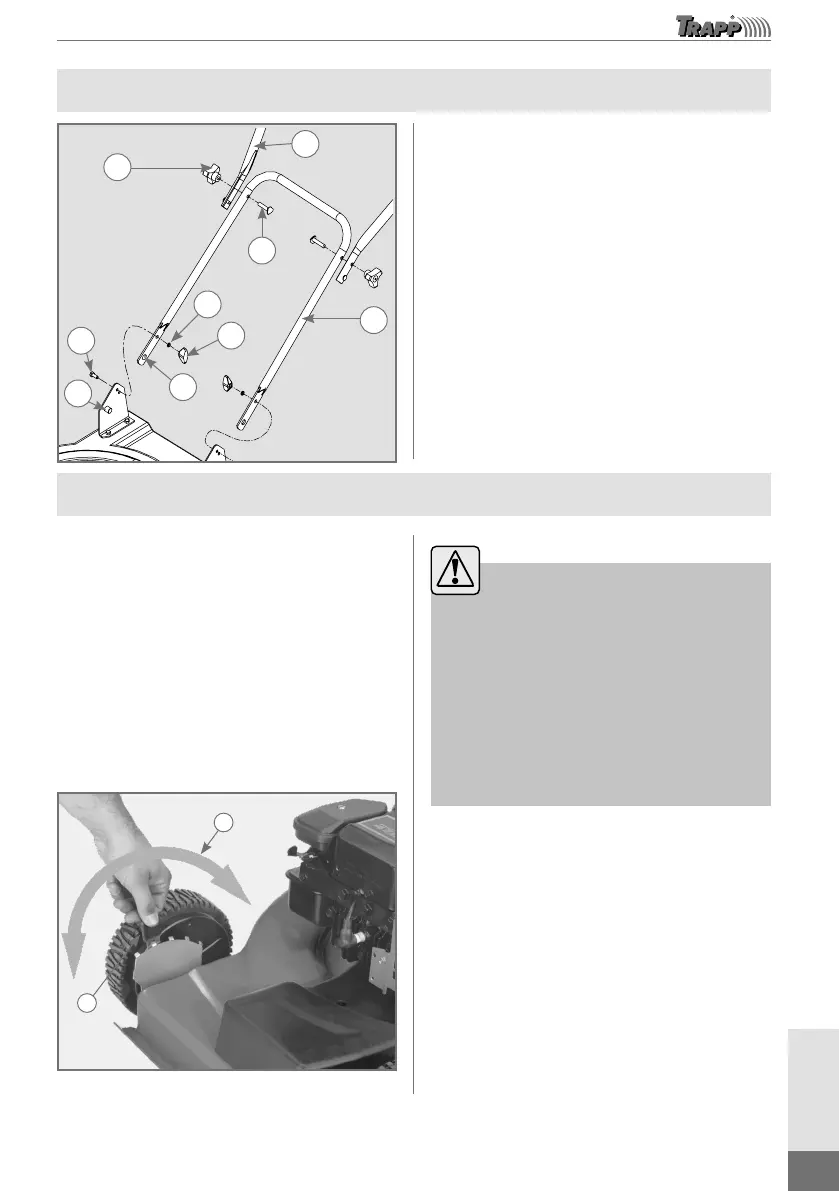 TRAPP