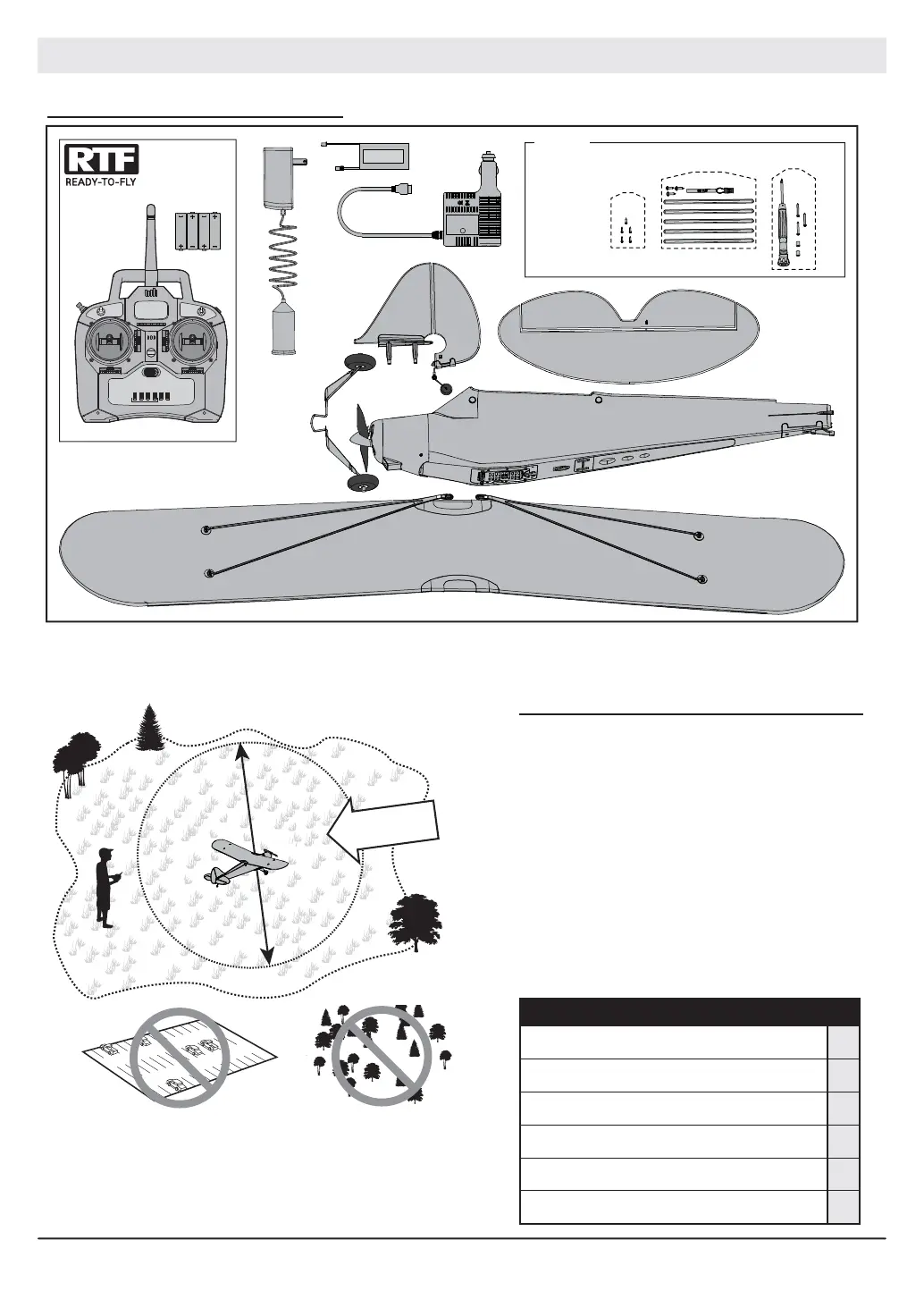 RTF
READY-TO-FLY