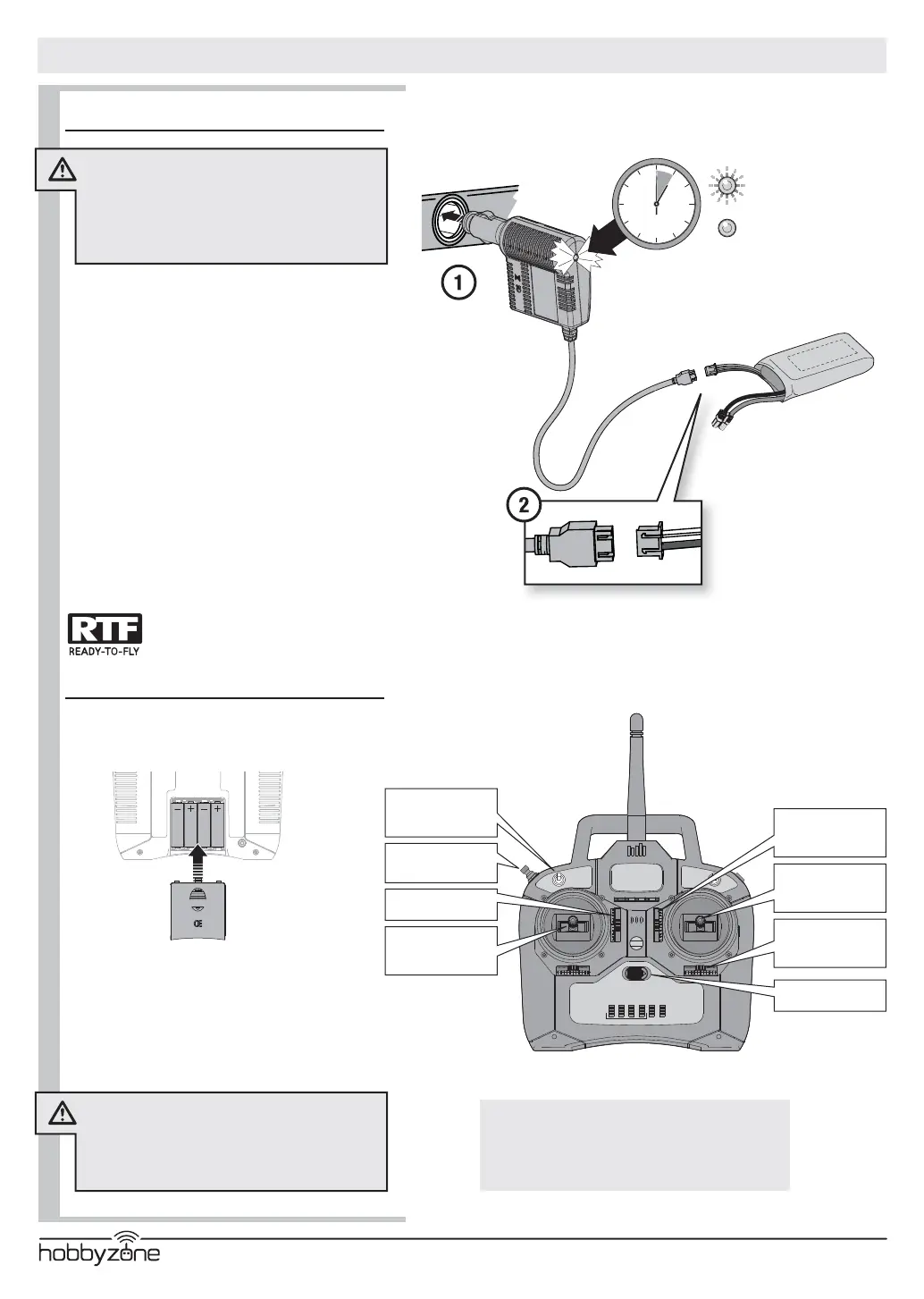 1

2

RTF
READY-TO-FLY

hobbyzone