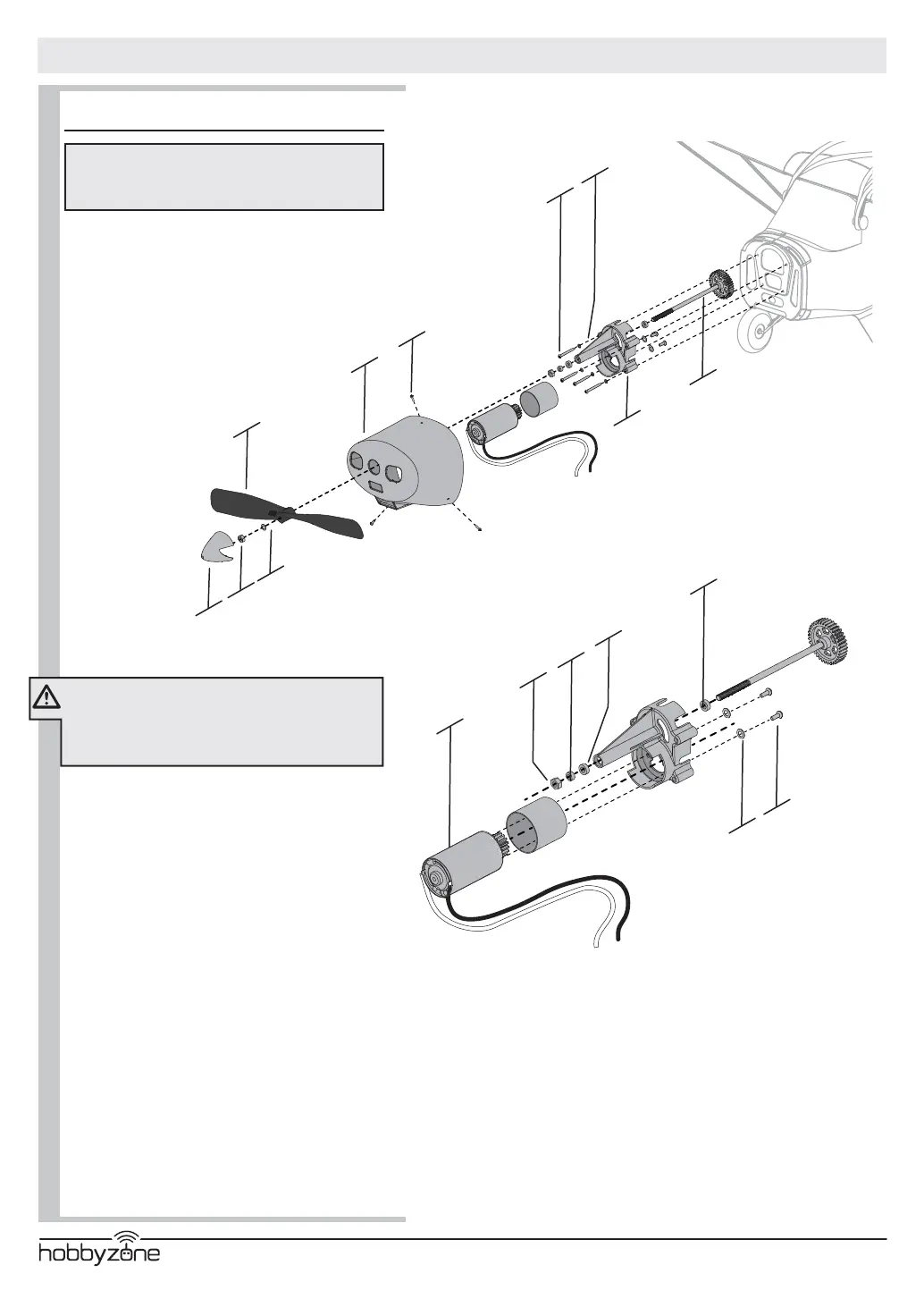 hobbyzone