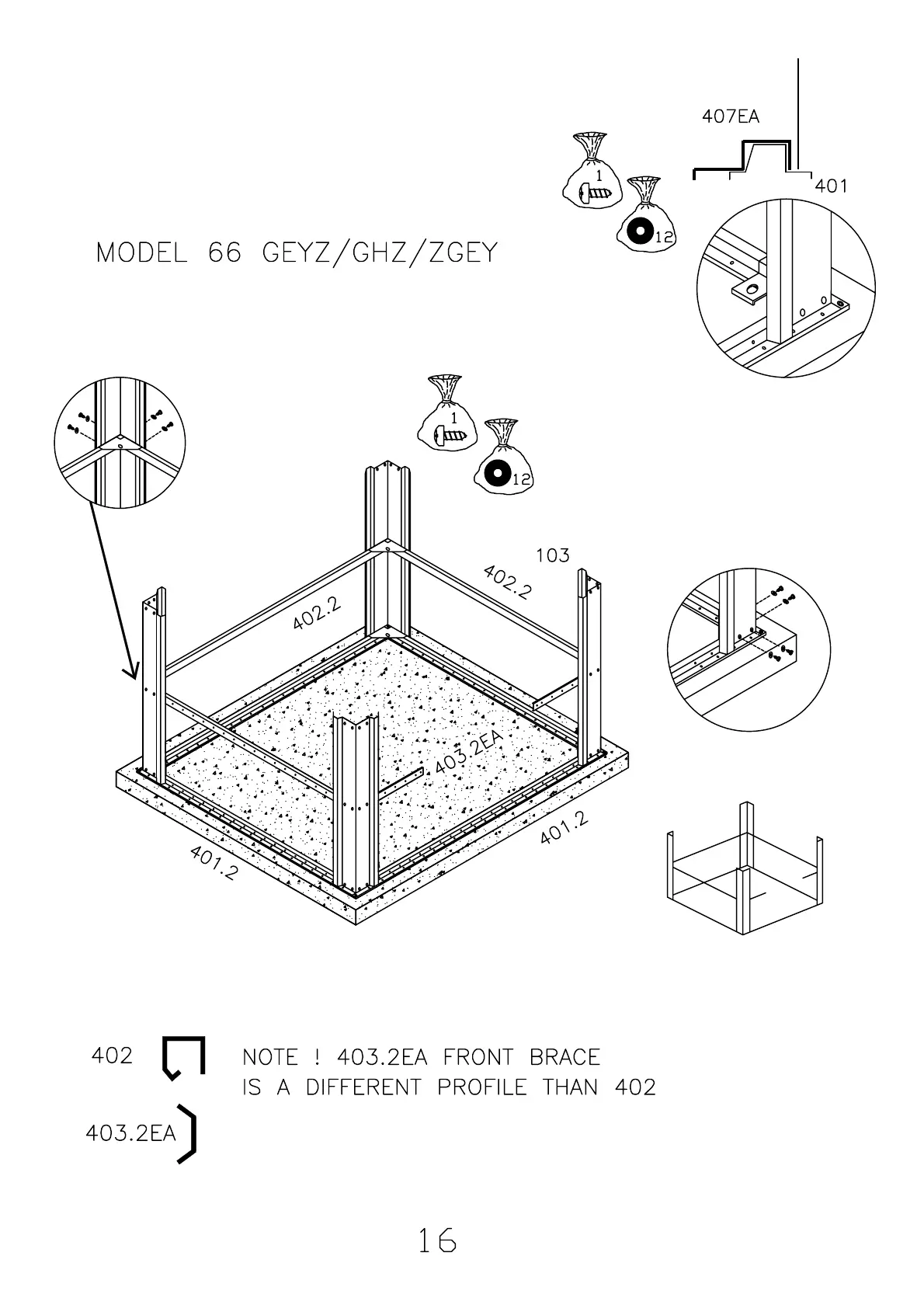 407EA

1

12

401

MODEL 66 GEYZ/GHZ/ZGEY

1

12

103

402.2

402.2

403.2EA

401.2

401.2

402

NOTE ! 403.2EA FRONT BRACE IS A DIFFERENT PROFILE THAN 402

403.2EA

16