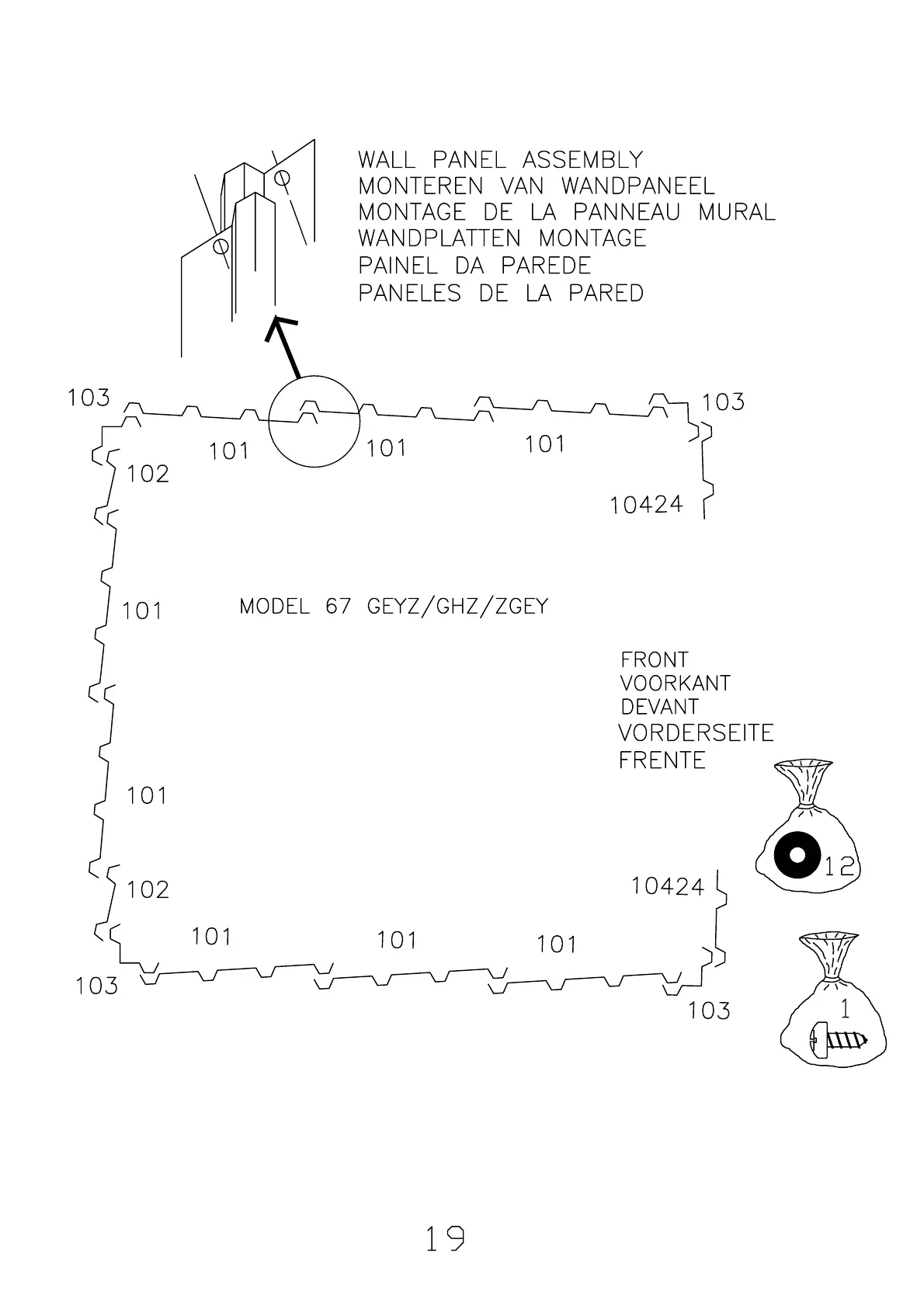 WALL PANEL ASSEMBLY
MONTEREN VAN WANDPANEEL
MONTAGE DE LA PANNEAU MURAL
WANDPLATTEN MONTAGE
PAINEL DA PAREDE
PANELES DE LA PARED

103
103
101
101
101
102
10424
101
MODEL 67 GEYZ/GHZ/ZGEY
FRONT
VOORKANT
DEVANT
VORDERSEITE
FRENTE
101
12
102
10424
101
101
101
103
103
1

19