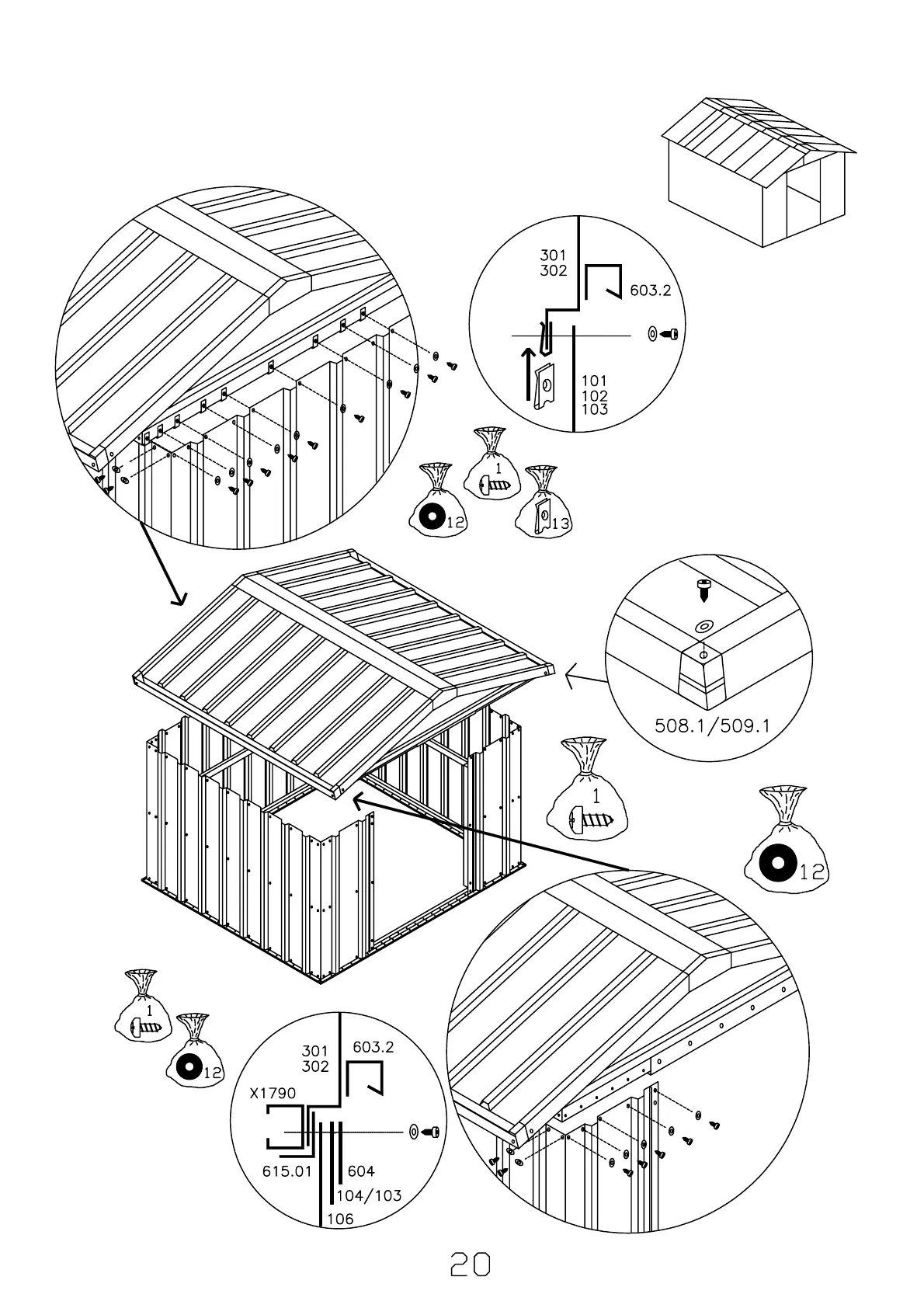 301
302
603.2
101
102
103

1
12
13

508.1/509.1

1
12

1
12

301
302
603.2
X1790
615.01
604
104/103
106

20