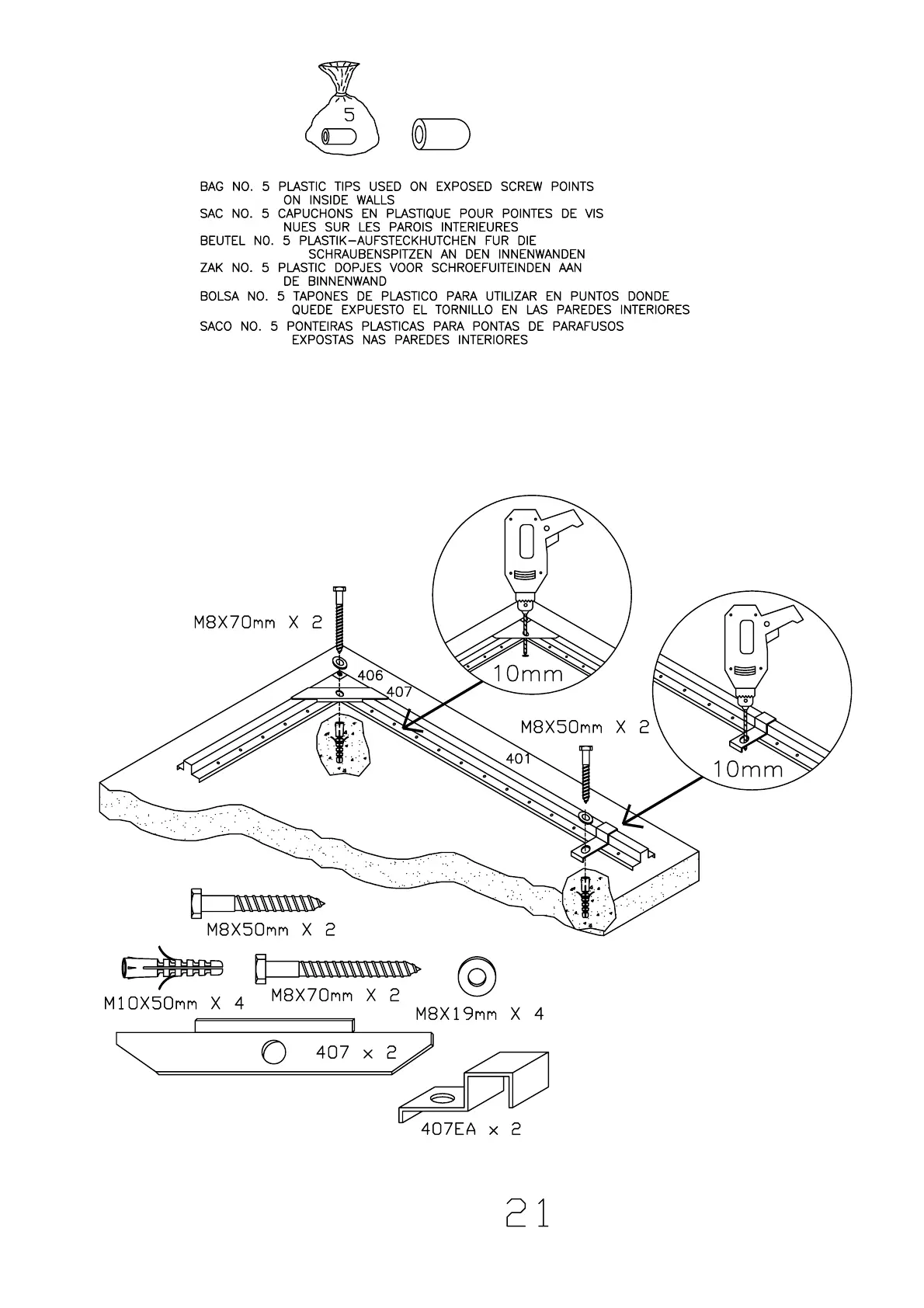 5

BAG NO. 5 PLASTIC TIPS USED ON EXPOSED SCREW POINTS ON INSIDE WALLS
SAC NO. 5 CAPUCHONS EN PLASTIQUE POUR POINTES DE VIS NUES SUR LES PAROIS INTERIEURES
BEUTEL NO. 5 PLASTIK-AUFSTECKHUTCHEN FUR DIE SCHRAUBENSPITZEN AN DEN INNENWANDEN
ZAK NO. 5 PLASTIC DOPJES VOOR SCHROEFUITEINDEN AAN DE BINNENWAND
BOLSA NO. 5 TAPONES DE PLASTICO PARA UTILIZAR EN PUNTOS DONDE QUEDE EXPUESTO EL TORNILLO EN LAS PAREDES INTERIORES
SACO NO. 5 PONTEIRAS PLASTICAS PARA PONTAS DE PARAFUSOS EXPOSTAS NAS PAREDES INTERIORES

M8X70mm X 2
406
407
10mm
M8X50mm X 2
401
10mm
M8X50mm X 2
M10X50mm X 4
M8X70mm X 2
M8X19mm X 4
407 x 2
407EA x 2

21