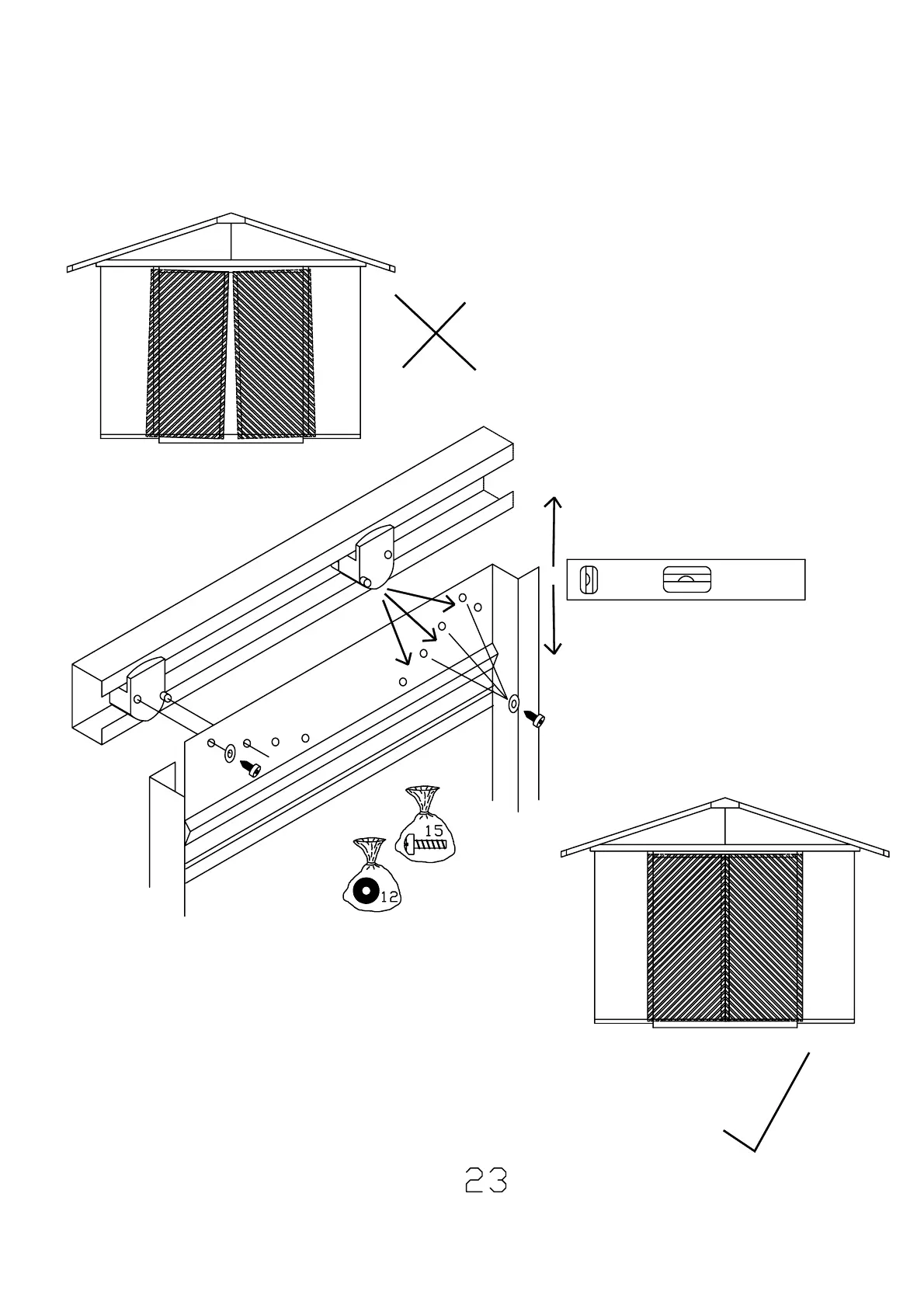 15

12

23