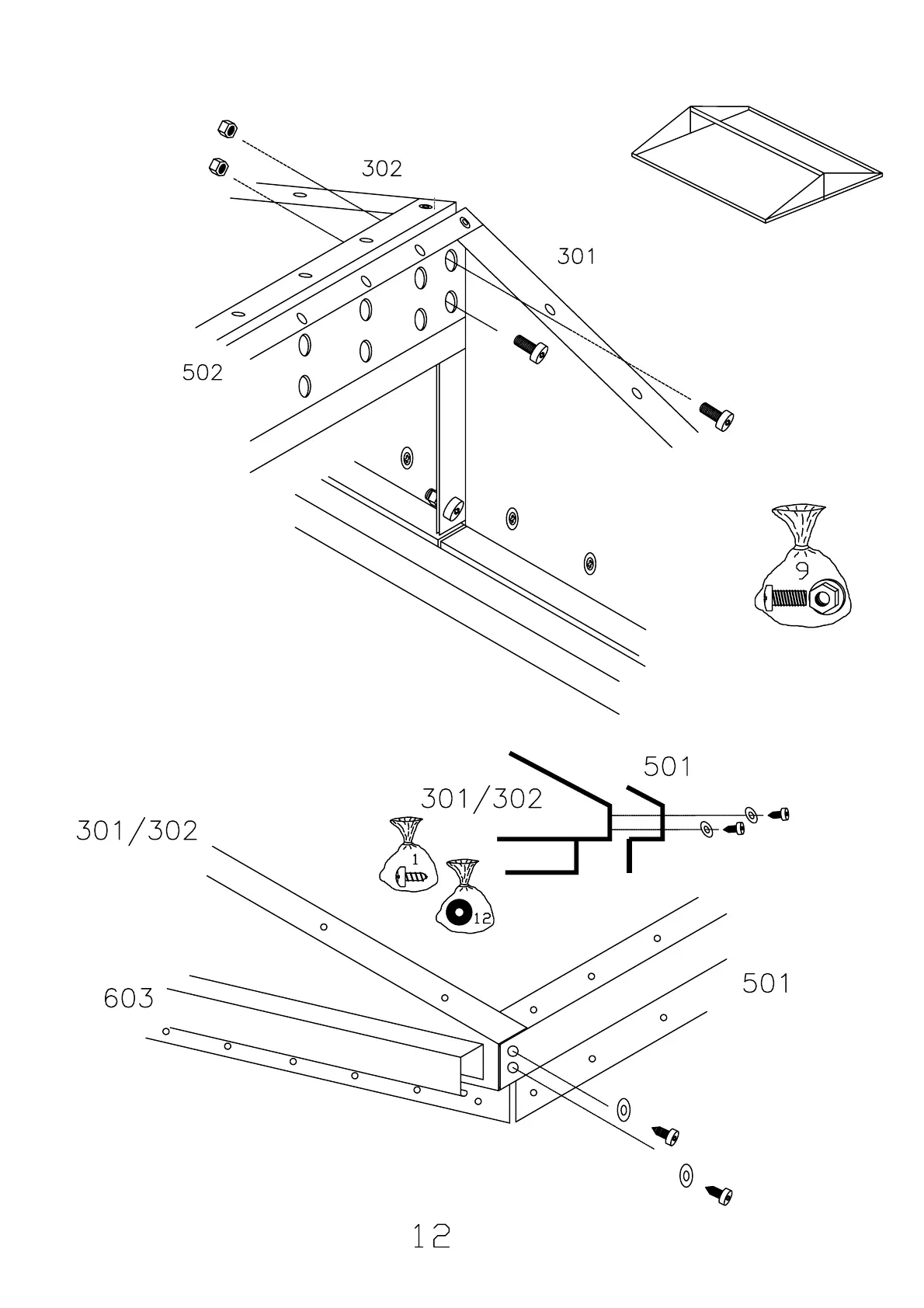 302

301

502

9

501

301/302

301/302

1

12

603

501

12