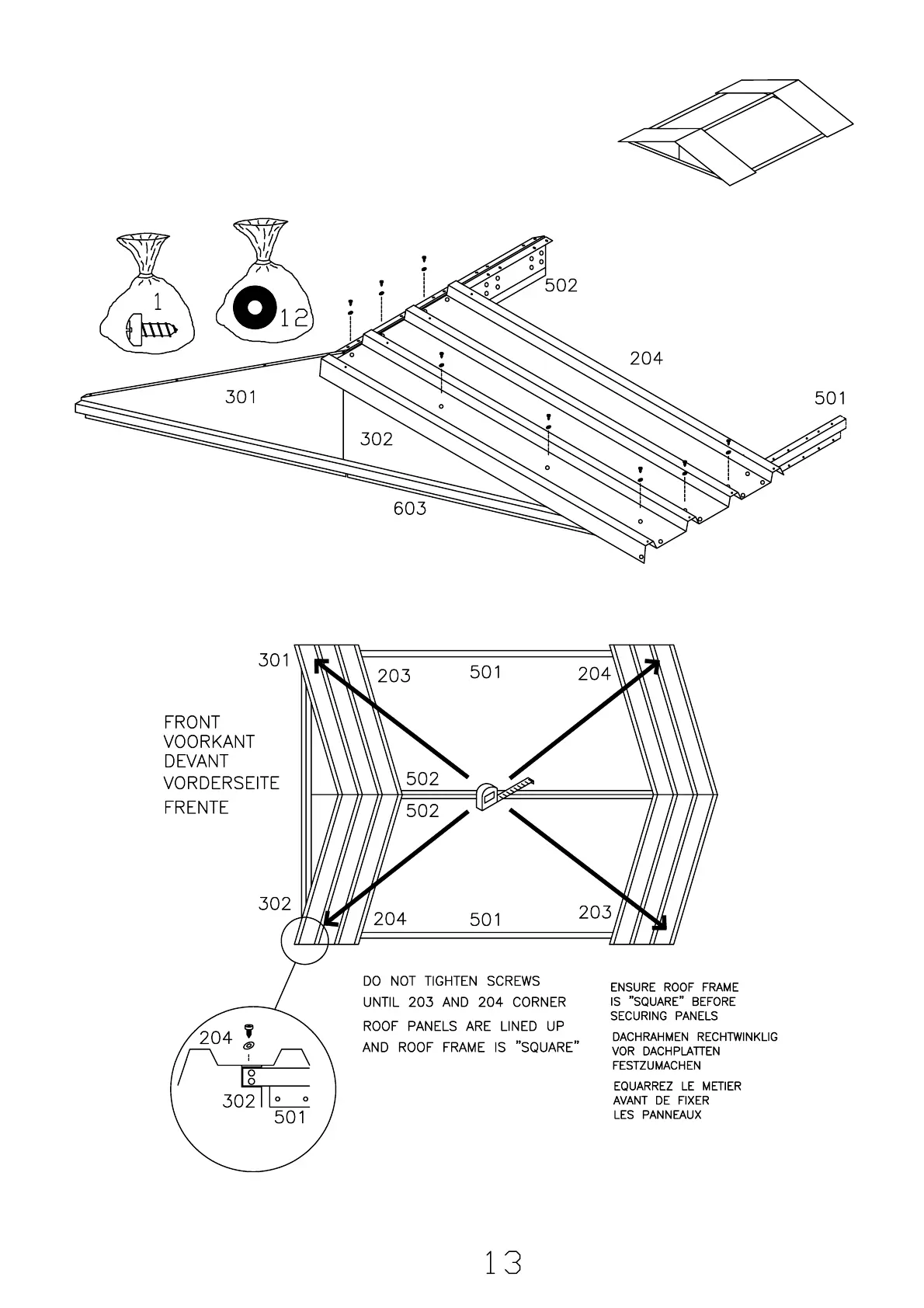 1

12

502

204

501

301

302

603

301

203

501

204

FRONT
VOORKANT
DEVANT
VORDERSEITE
FRENTE

502

502

302

204

501

203

DO NOT TIGHTEN SCREWS UNTIL 203 AND 204 CORNER ROOF PANELS ARE LINED UP AND ROOF FRAME IS "SQUARE"

ENSURE ROOF FRAME IS "SQUARE" BEFORE SECURING PANELS

DACHRAHMEN RECHTWINKLIG VOR DACHPLATTEN FESTZUMACHEN

EQUARREZ LE METIER AVANT DE FIXER LES PANNEAUX

204

302

501

13