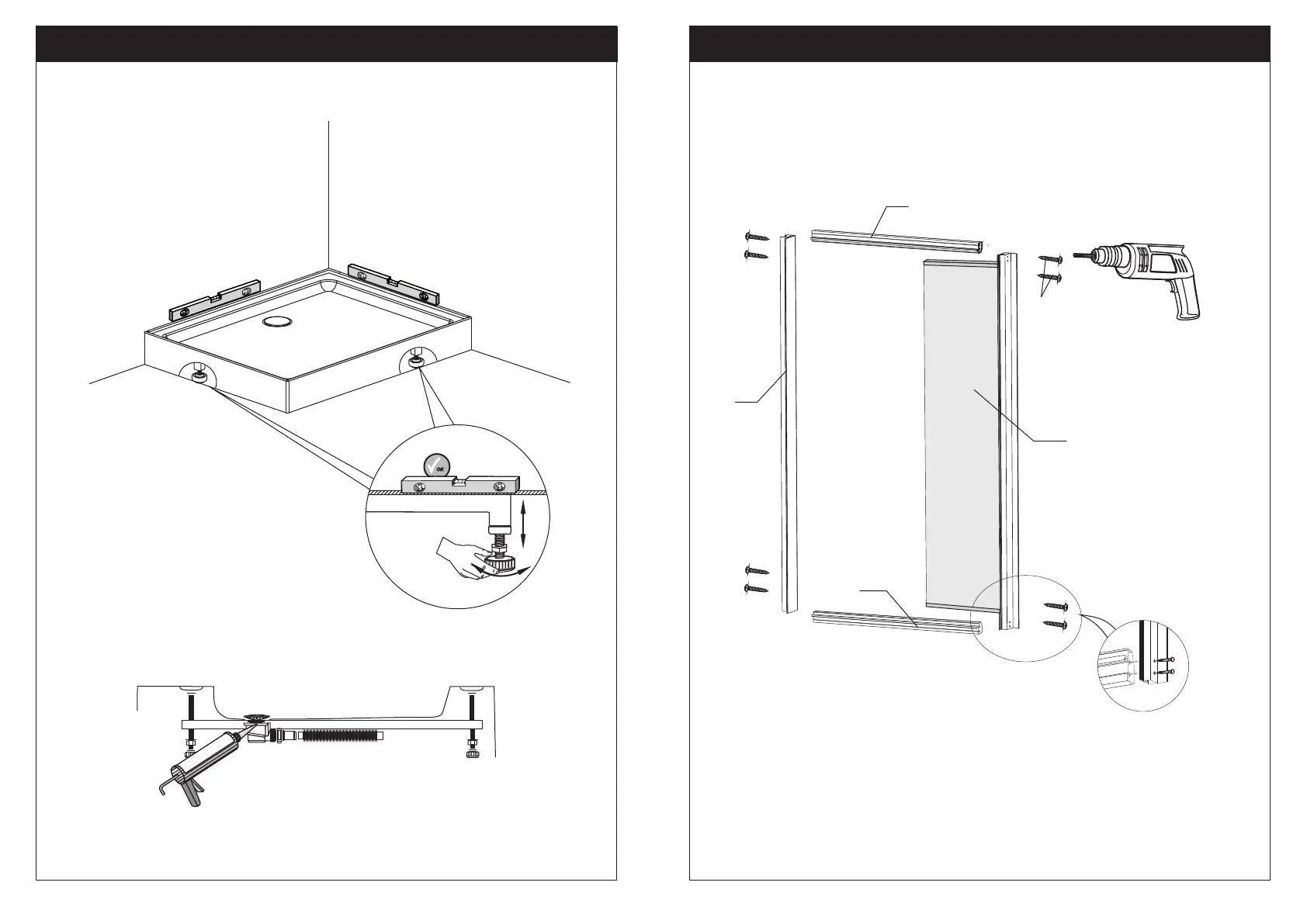 OK