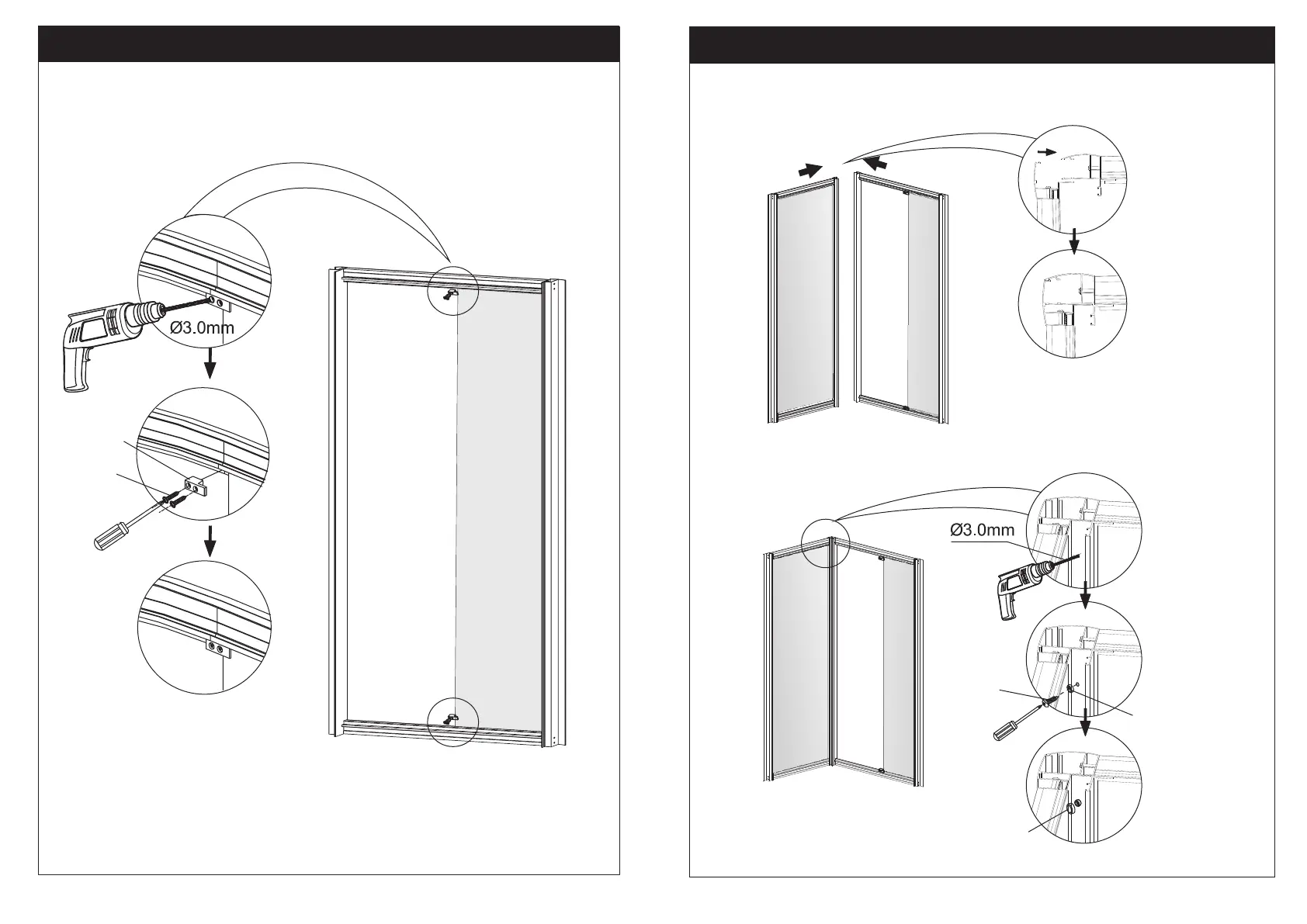 Ø3.0mm

Ø3.0mm