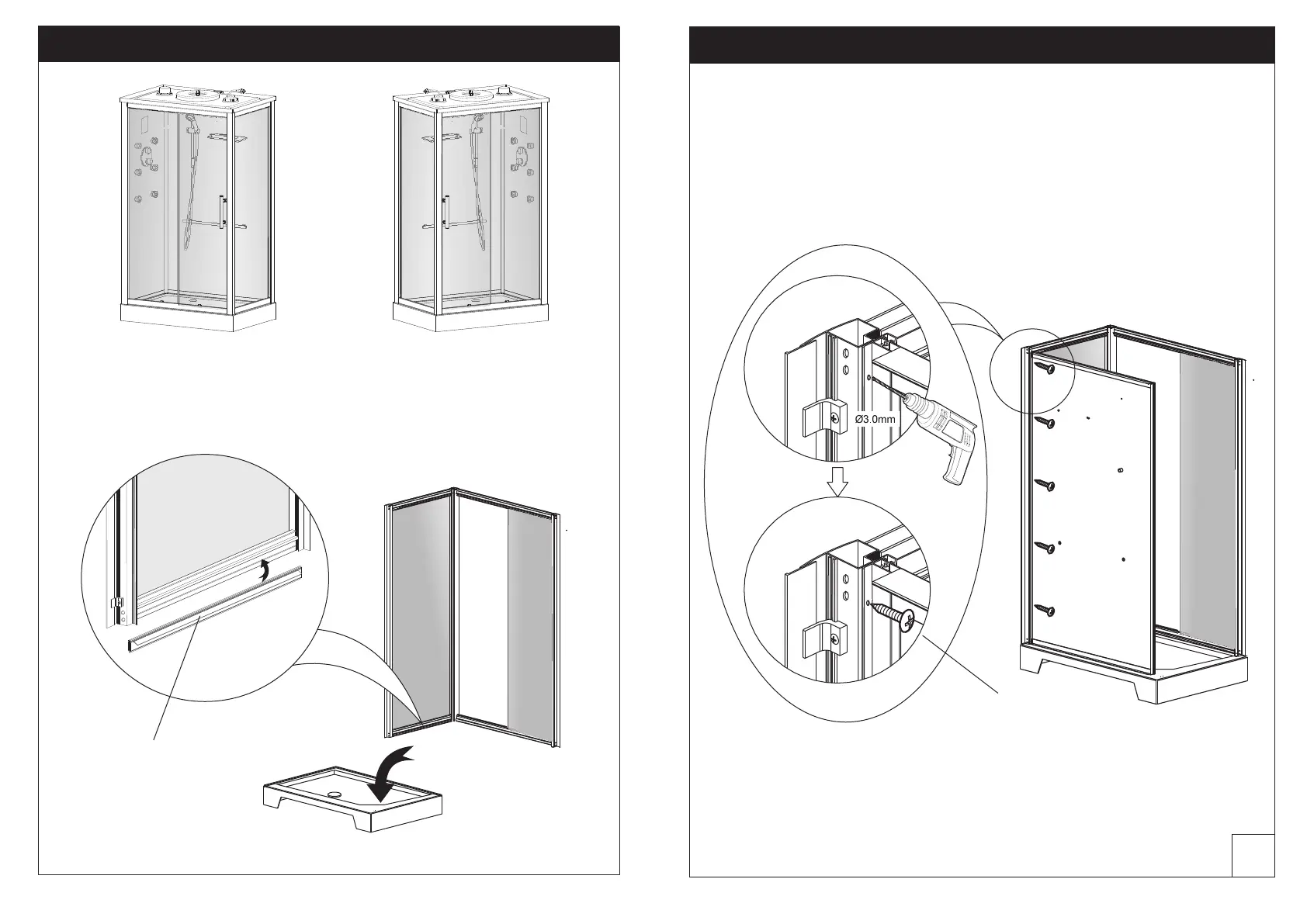 Ø3.0mm