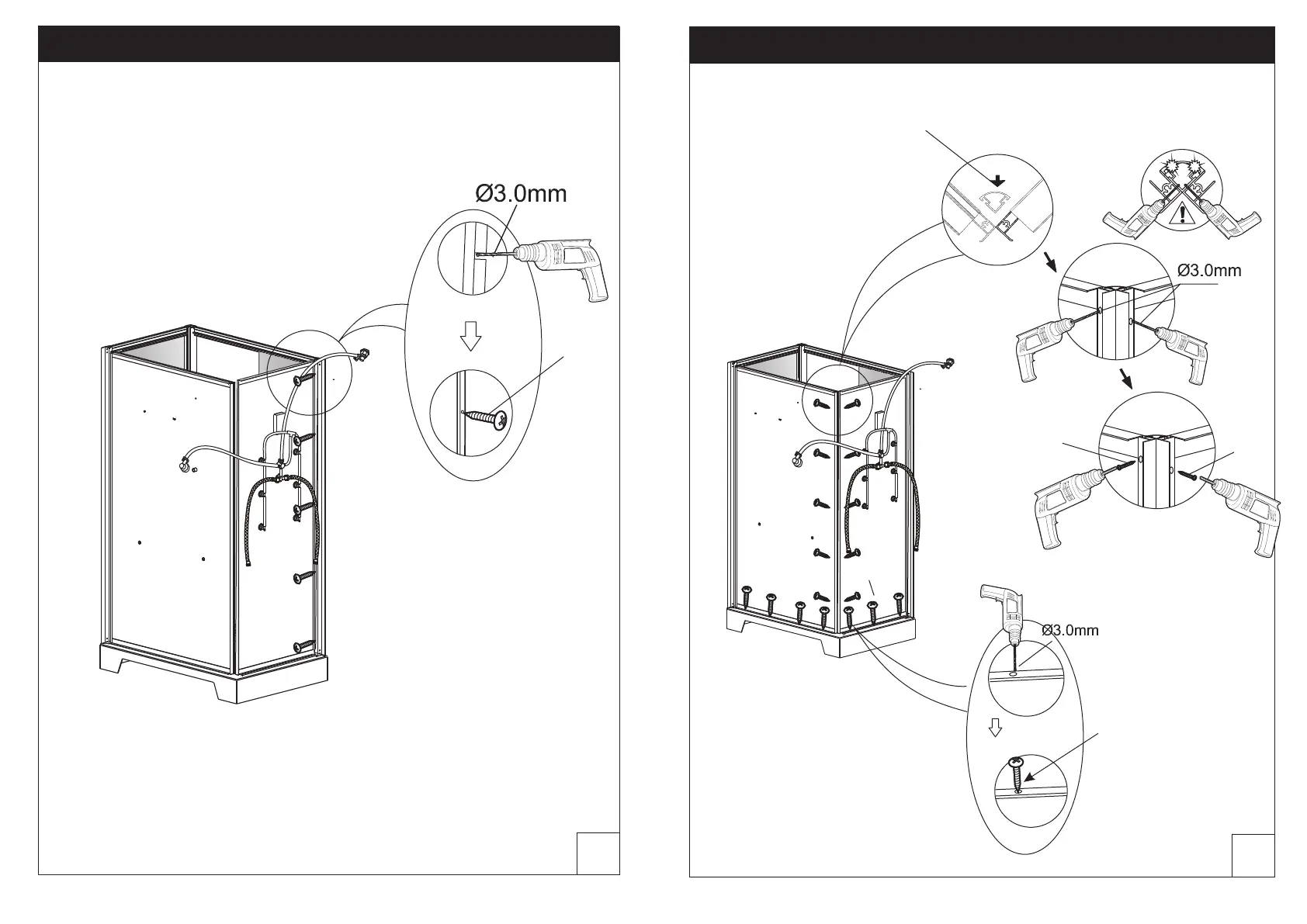 Ø3.0mm

Ø3.0mm

Ø3.0mm