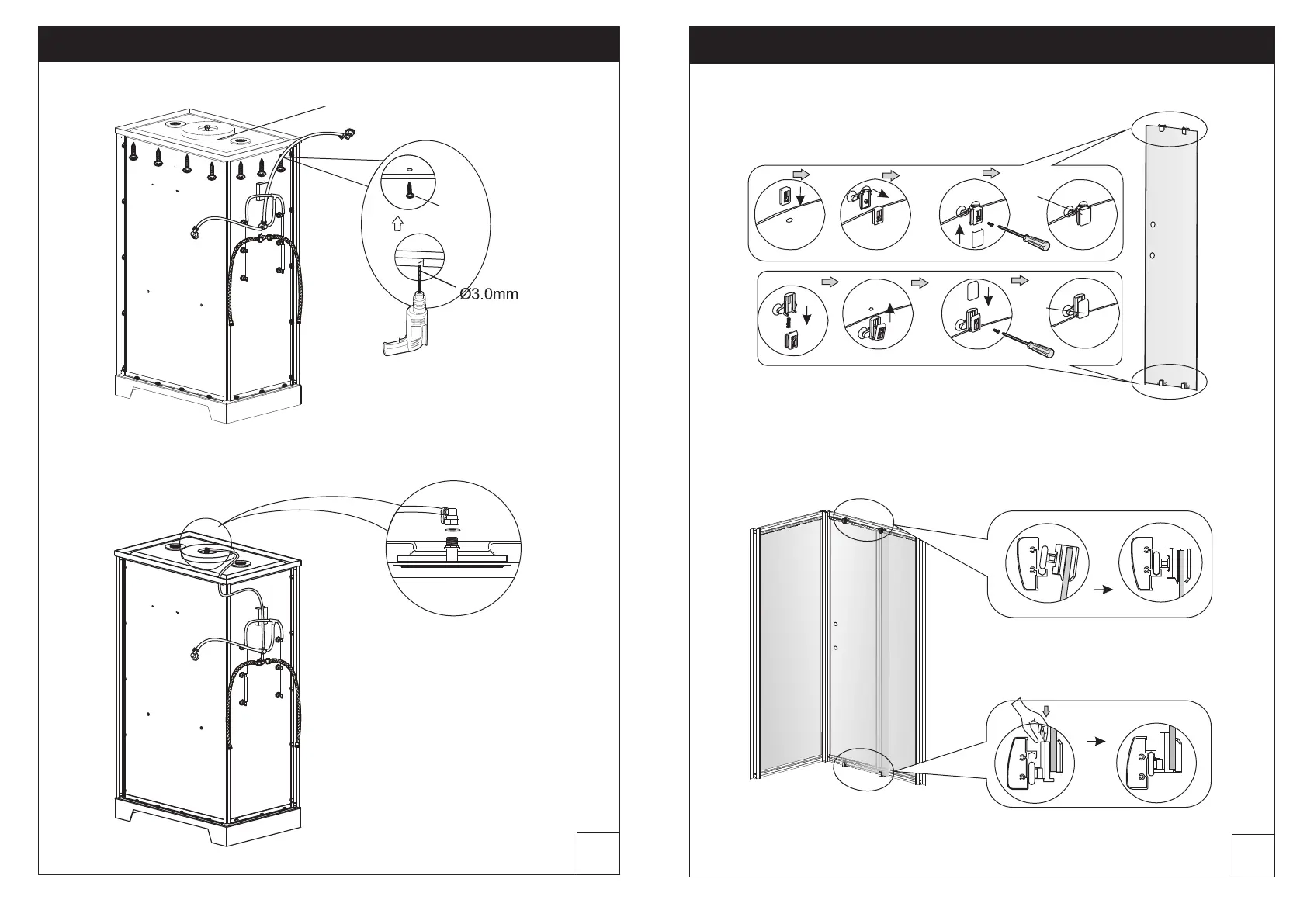 Ø3.0mm