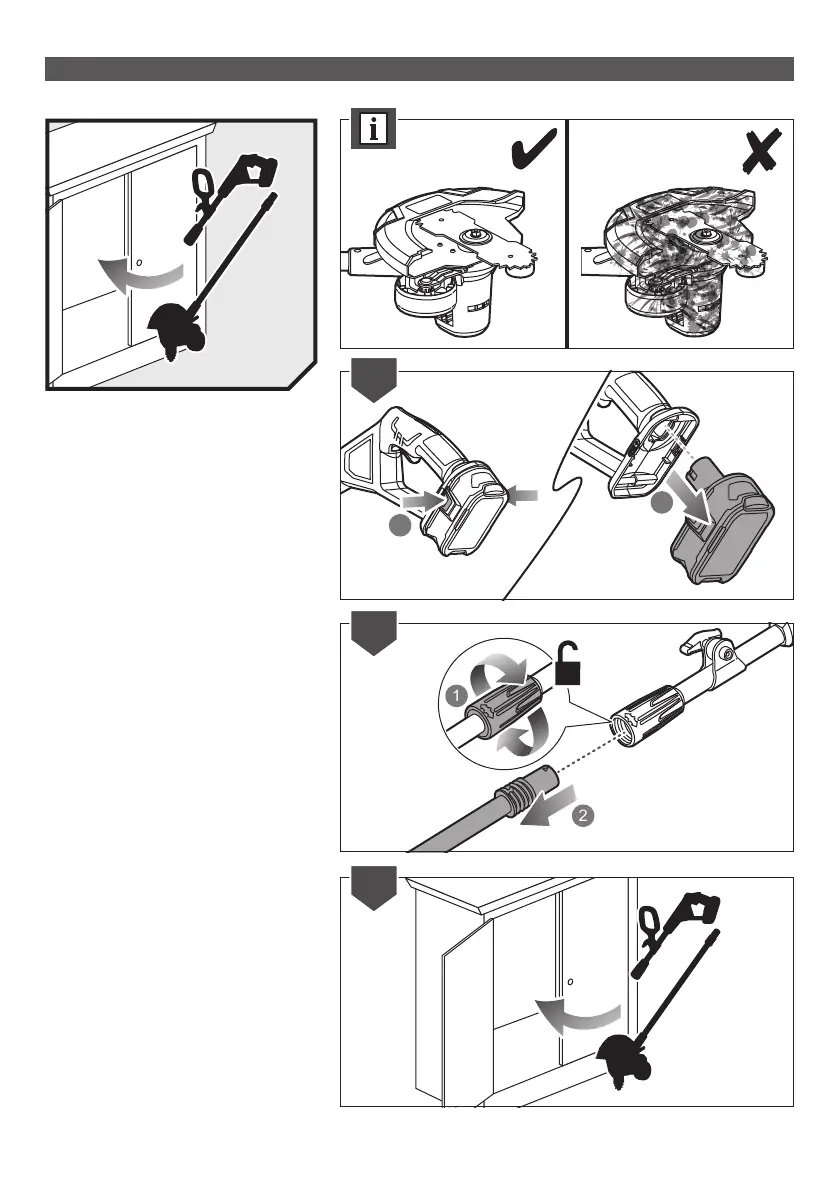 i

1

2