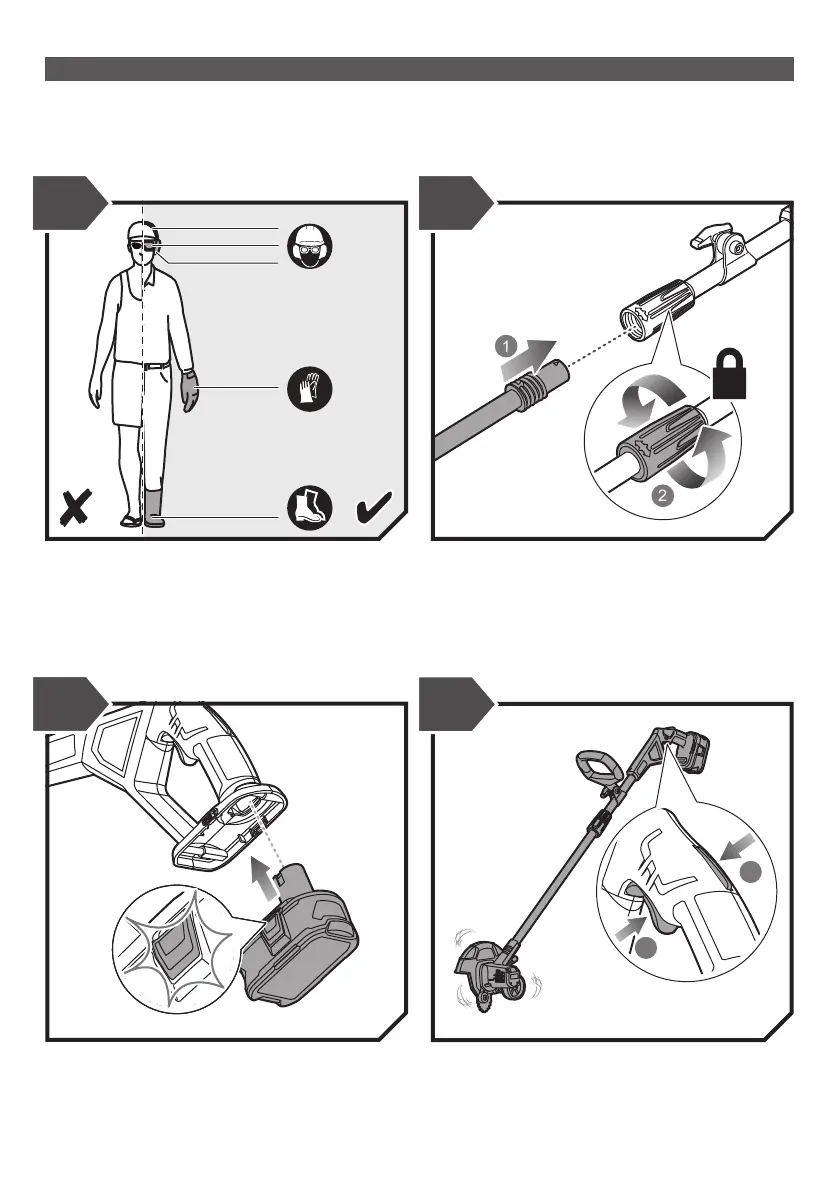 1

2