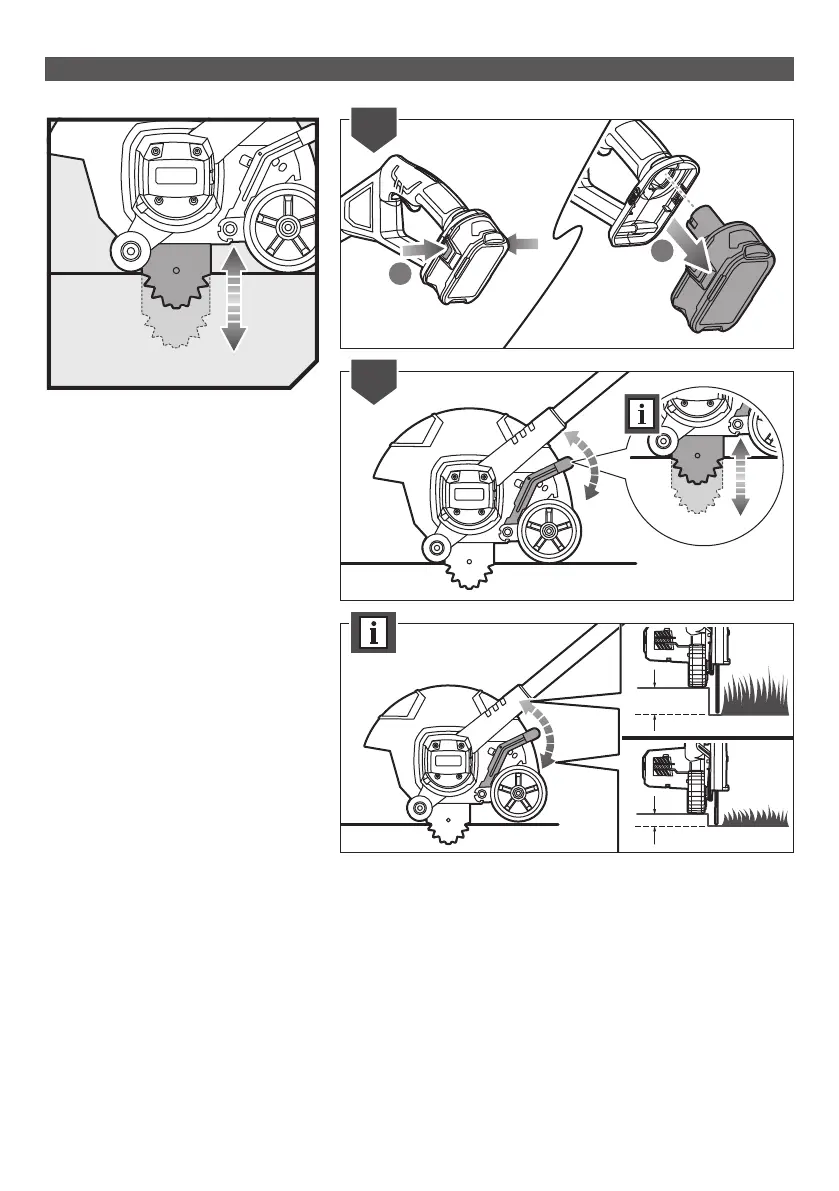 i

i