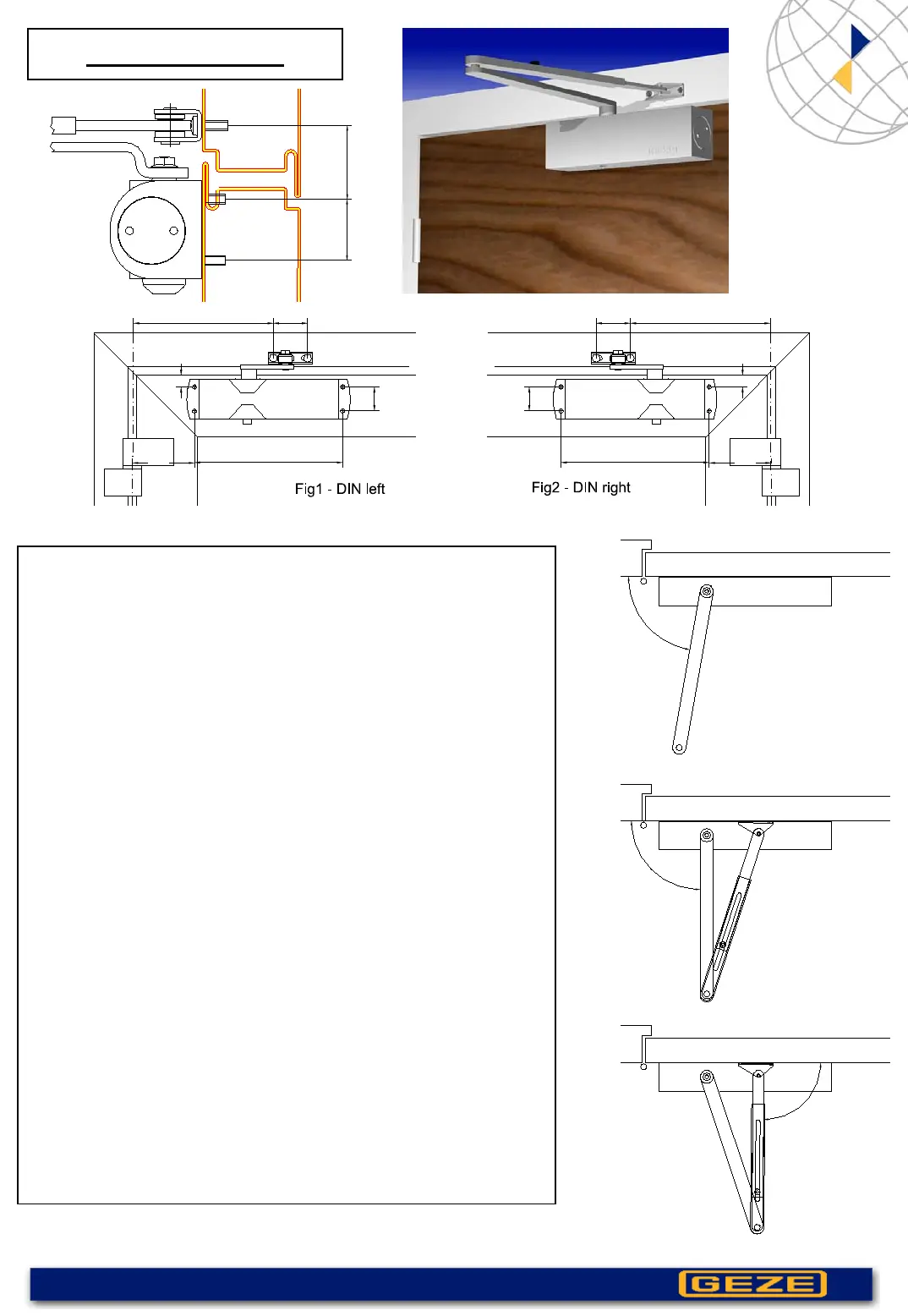 Fig1 - DIN left

Fig2 - DIN right

GEZE