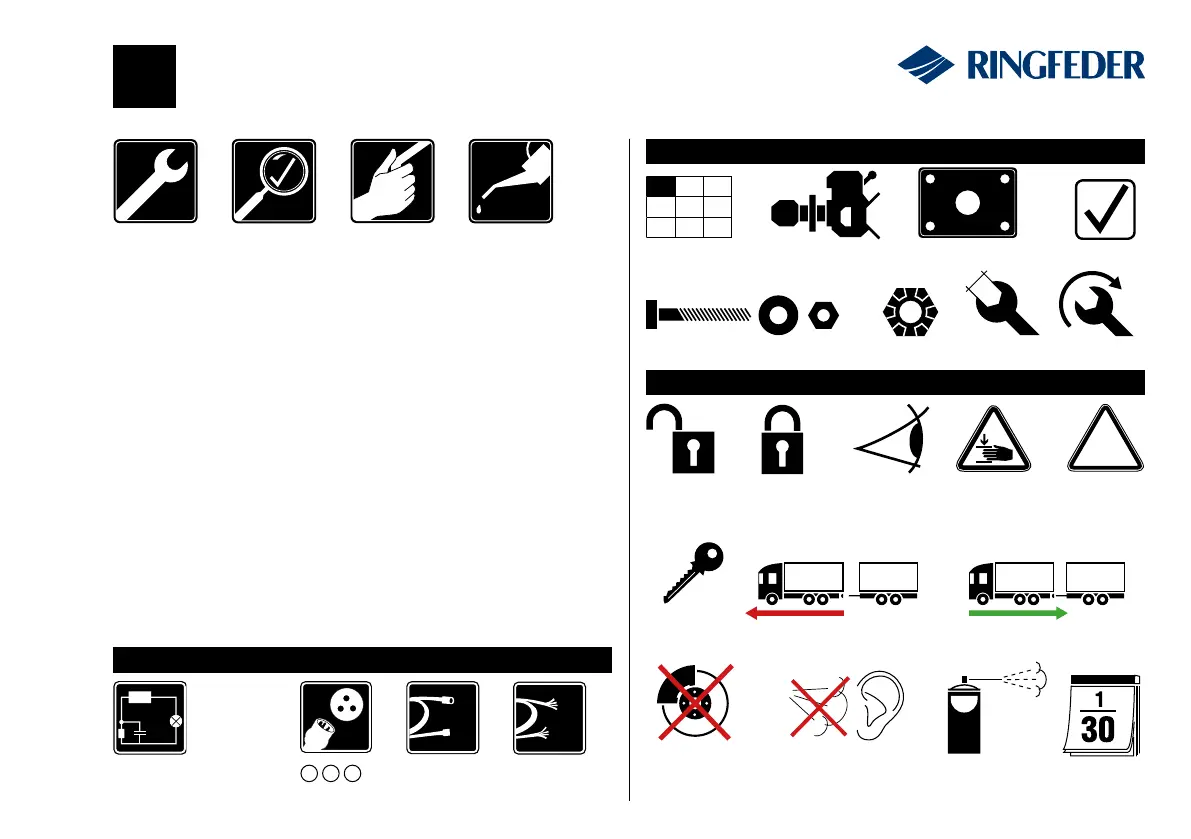 RINGFEDER

1
30