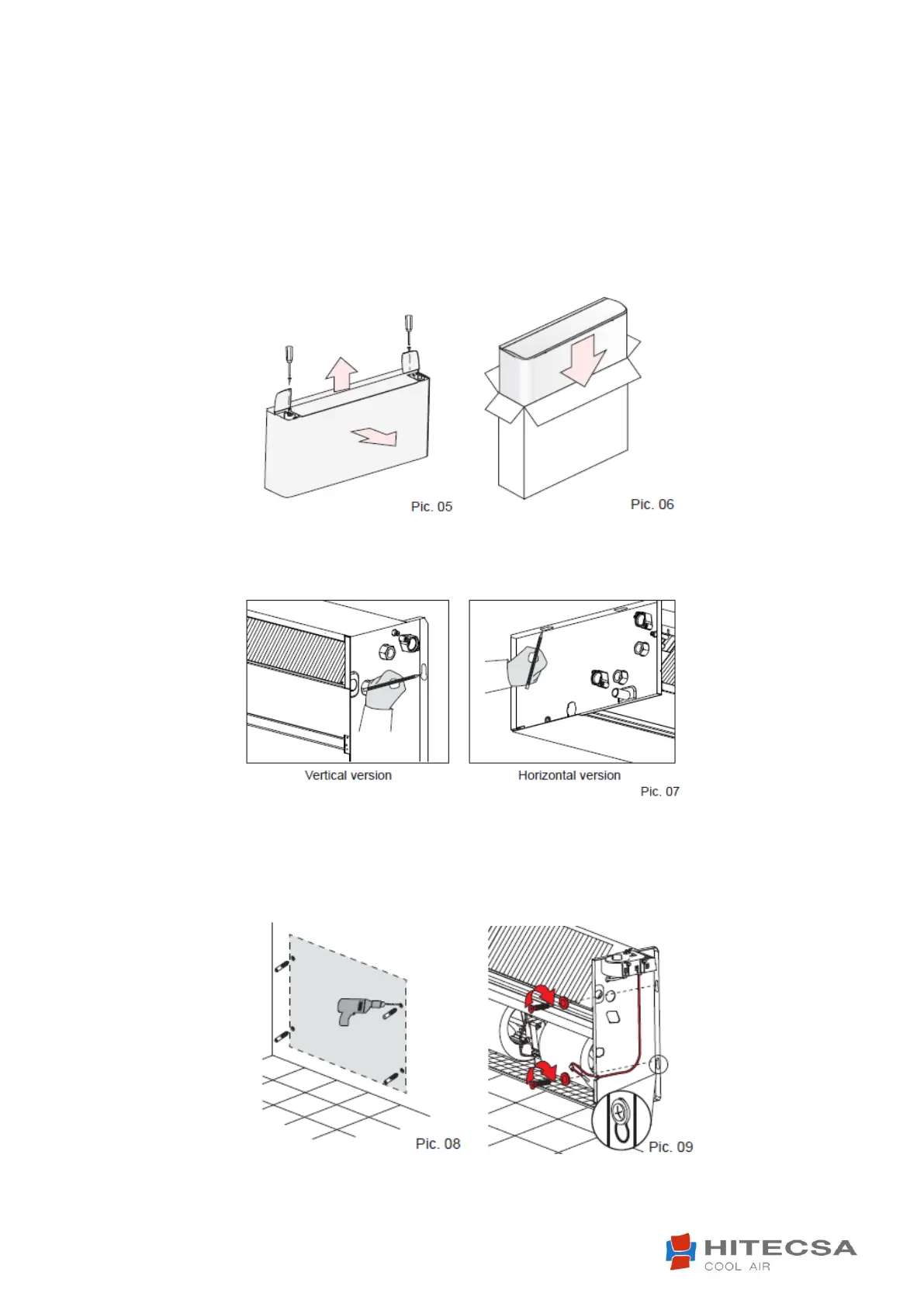 Pic. 05

Pic. 06

Vertical version

Horizontal version

Pic. 07

Pic. 08

Pic. 09

HITECSA
COOL AIR