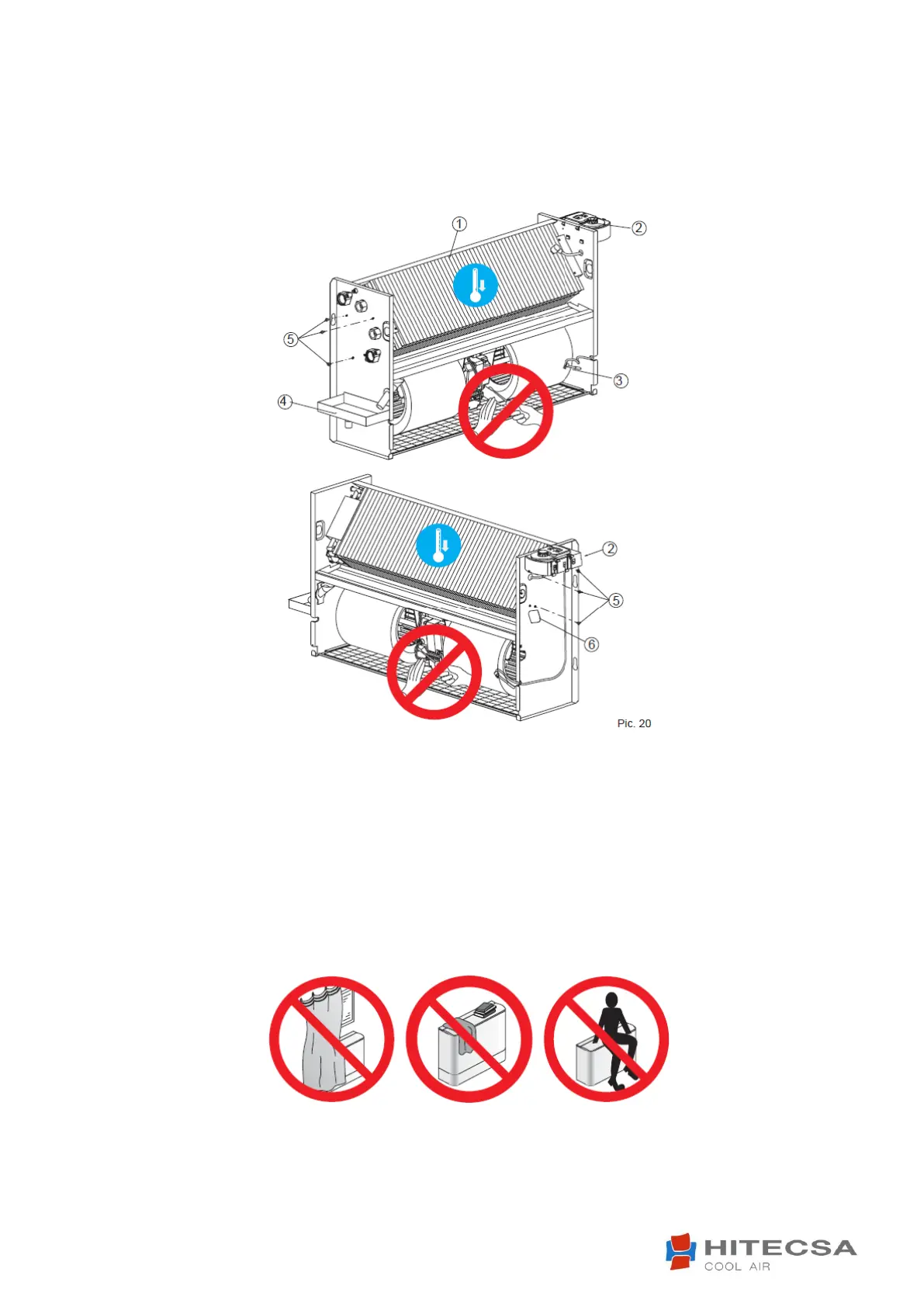 ①
②
⑤
③
④

②
⑤
⑥

Pic. 20

HITECSA
COOL AIR