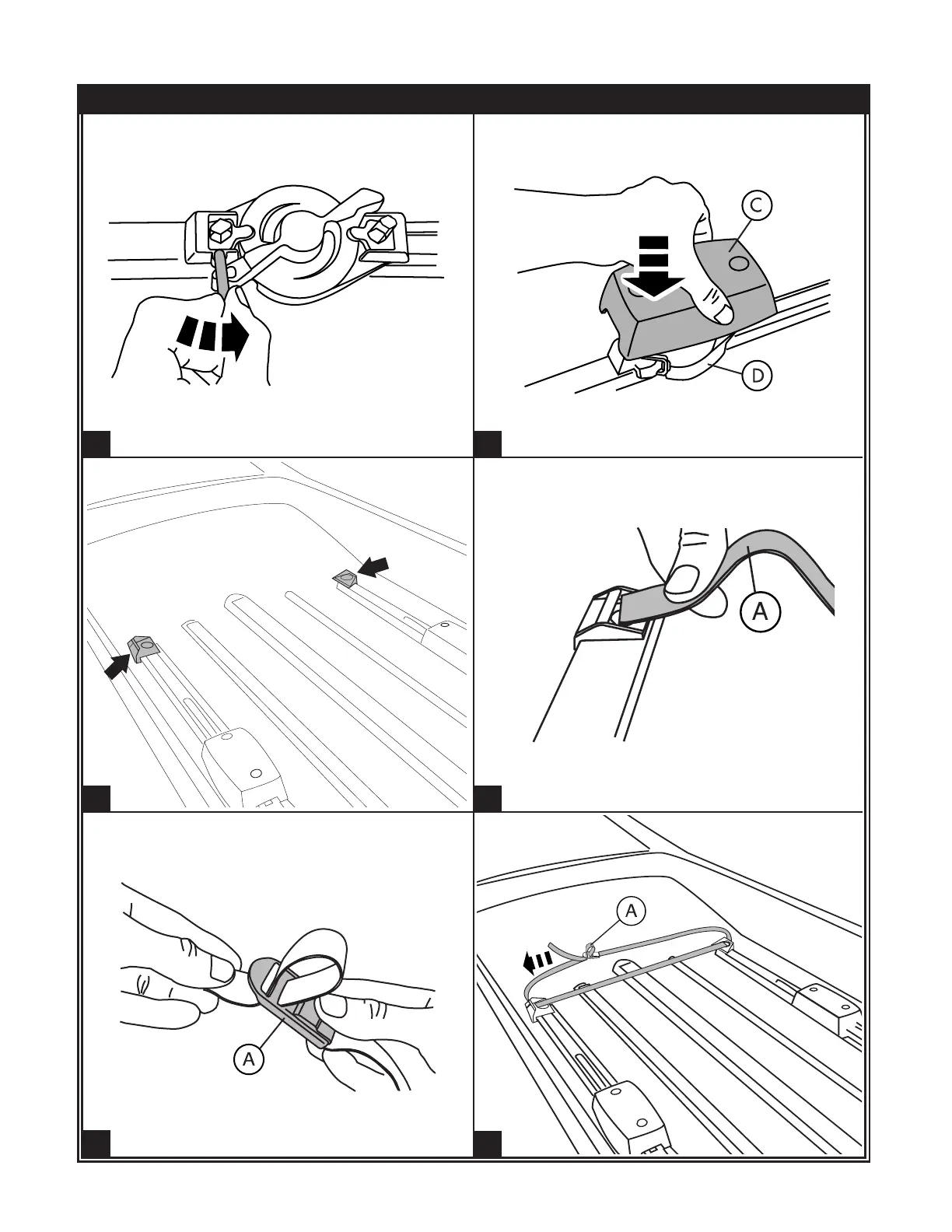 C

D

A

A

A